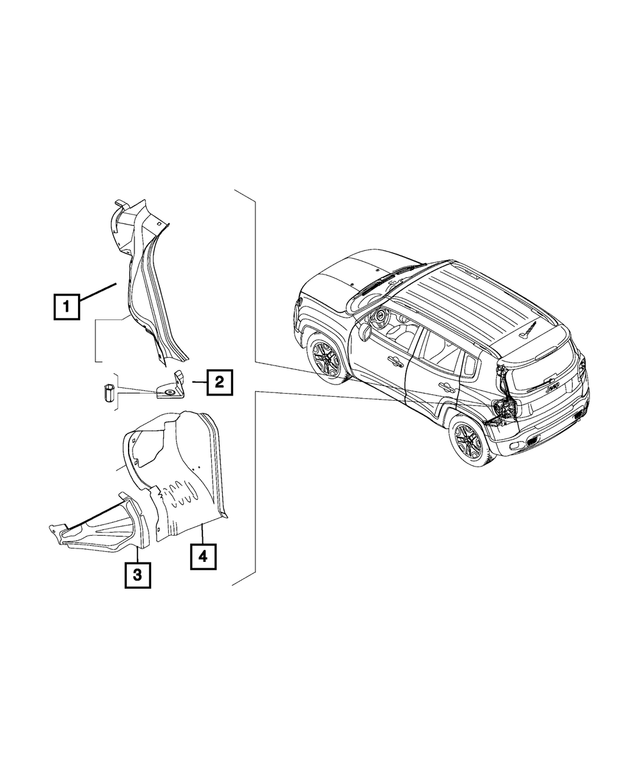 1

2

3

4