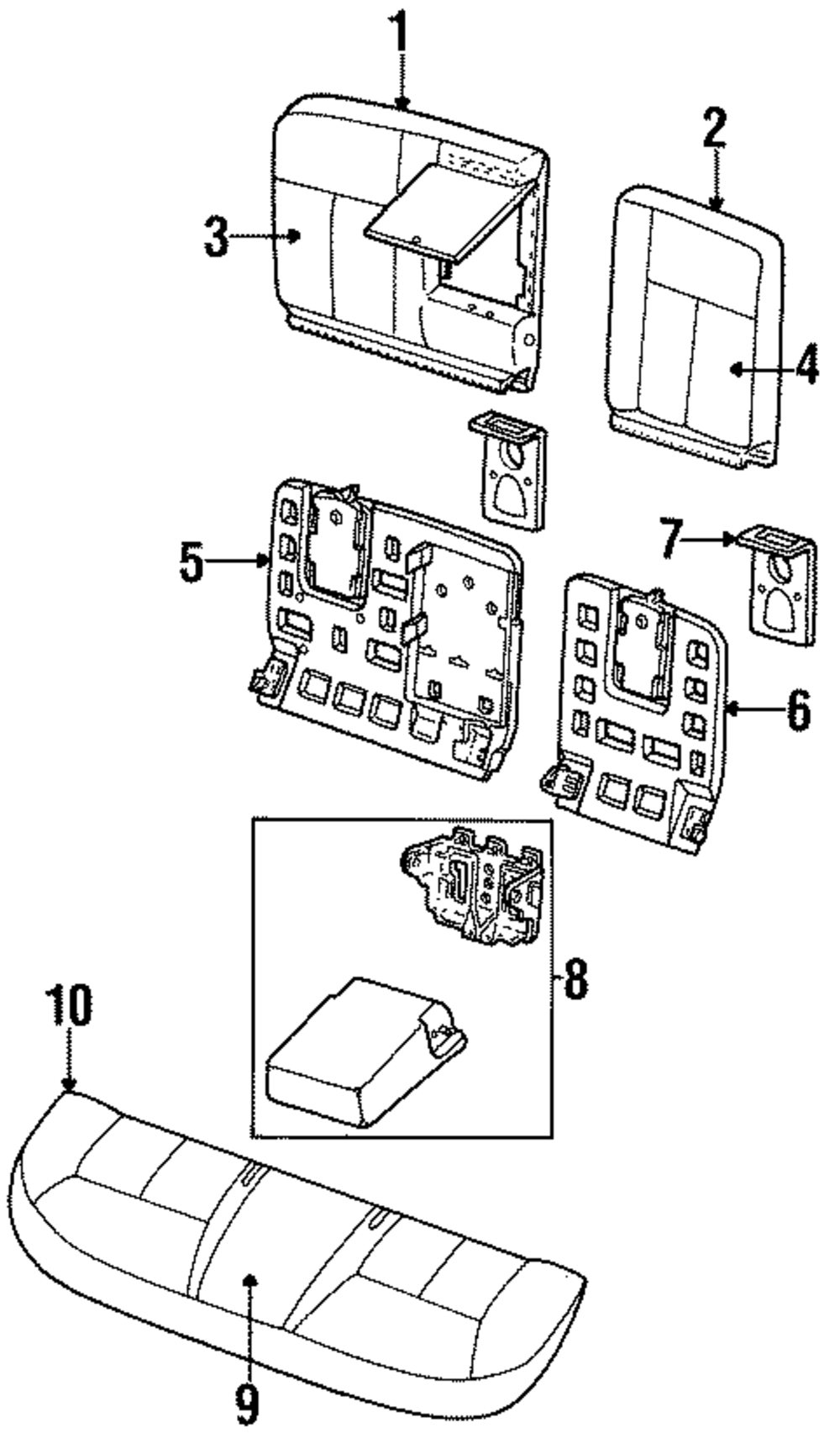 1
2
3
4
5
7
6
8
10
9