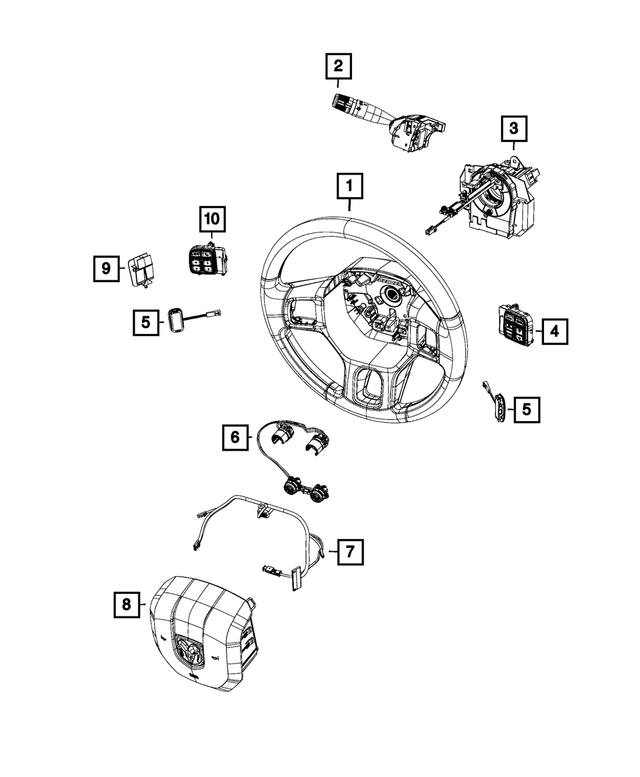 2
3
1
10
9
5
4
5
6
7
8