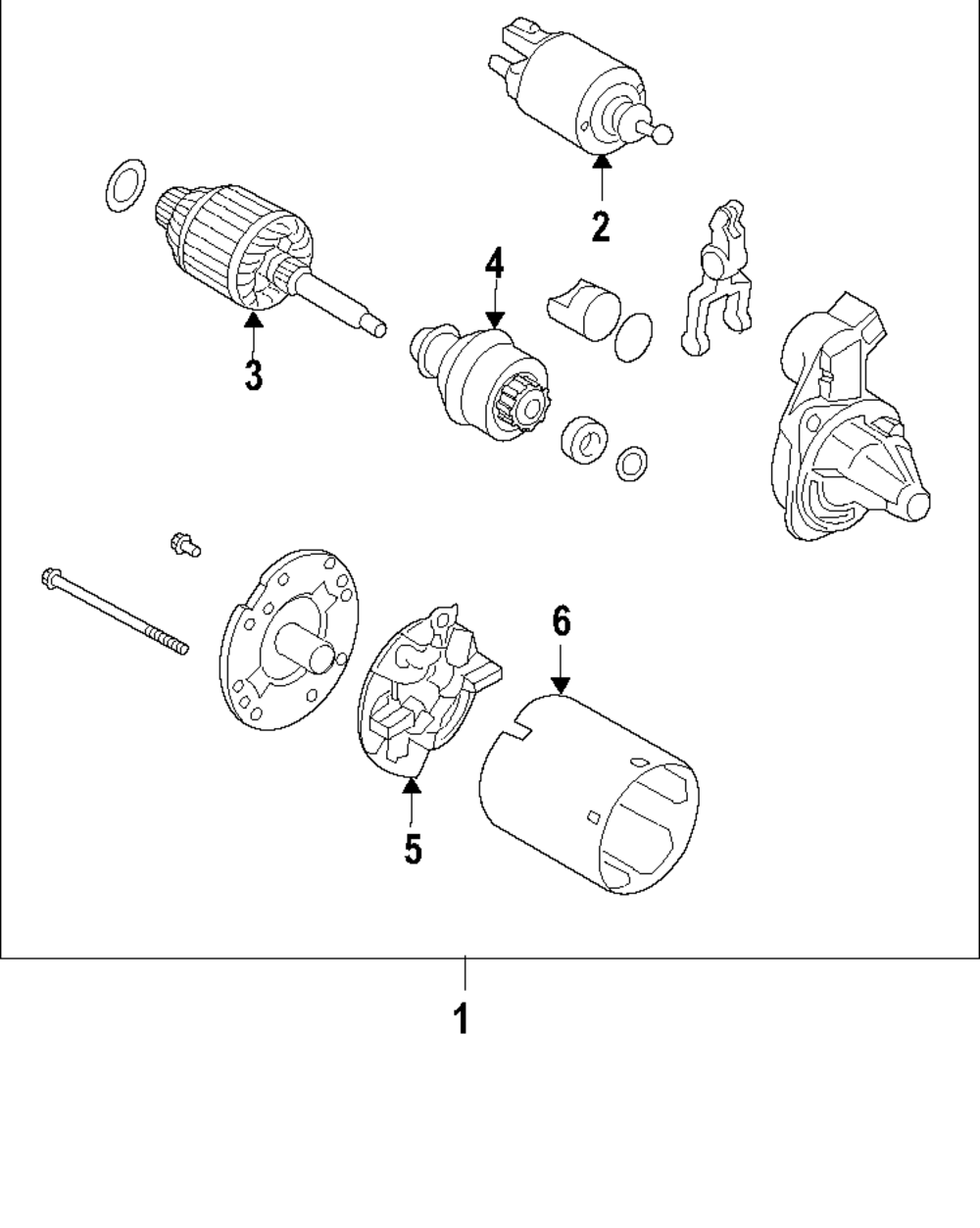 2

4

3

6

5

1