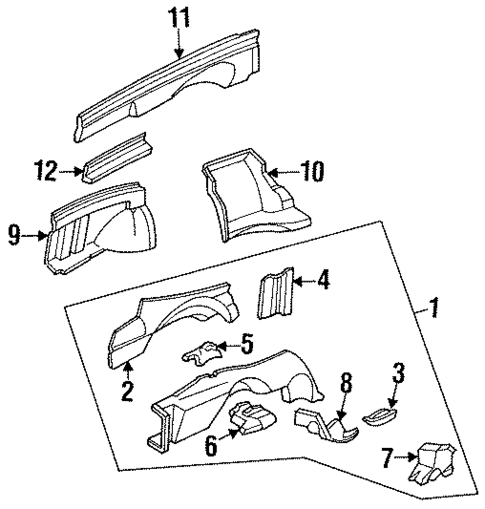 11
12
10
9
4
1
5
2
8
3
6
7