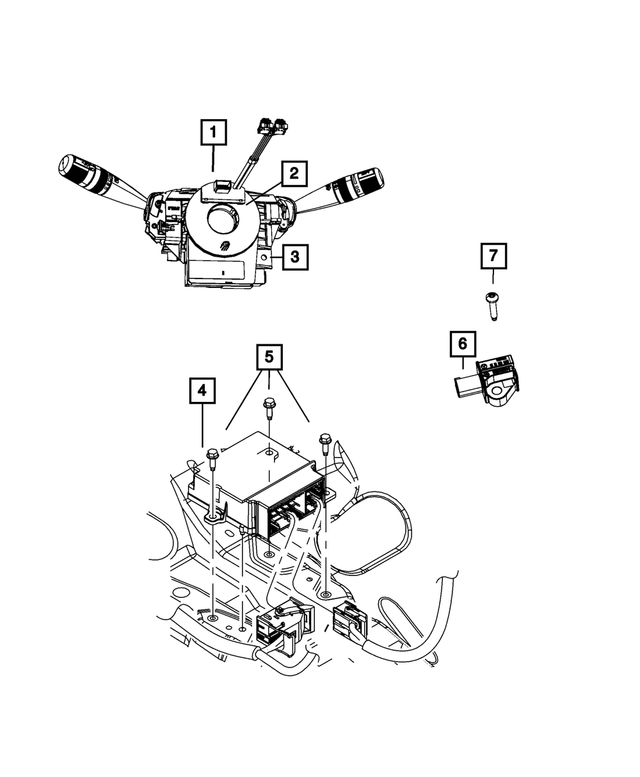 1
2
3
7
6
5
4