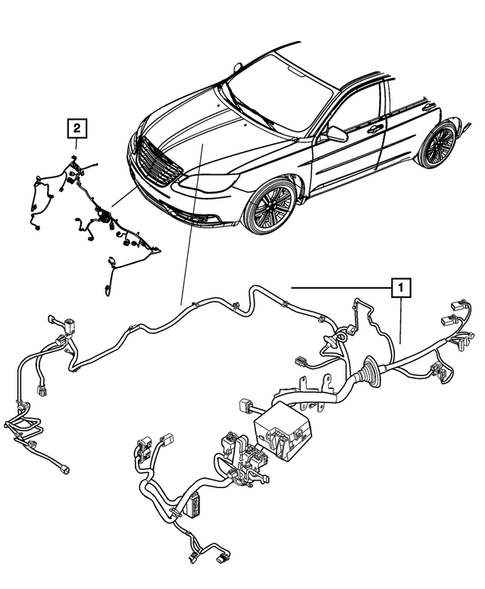 2

1