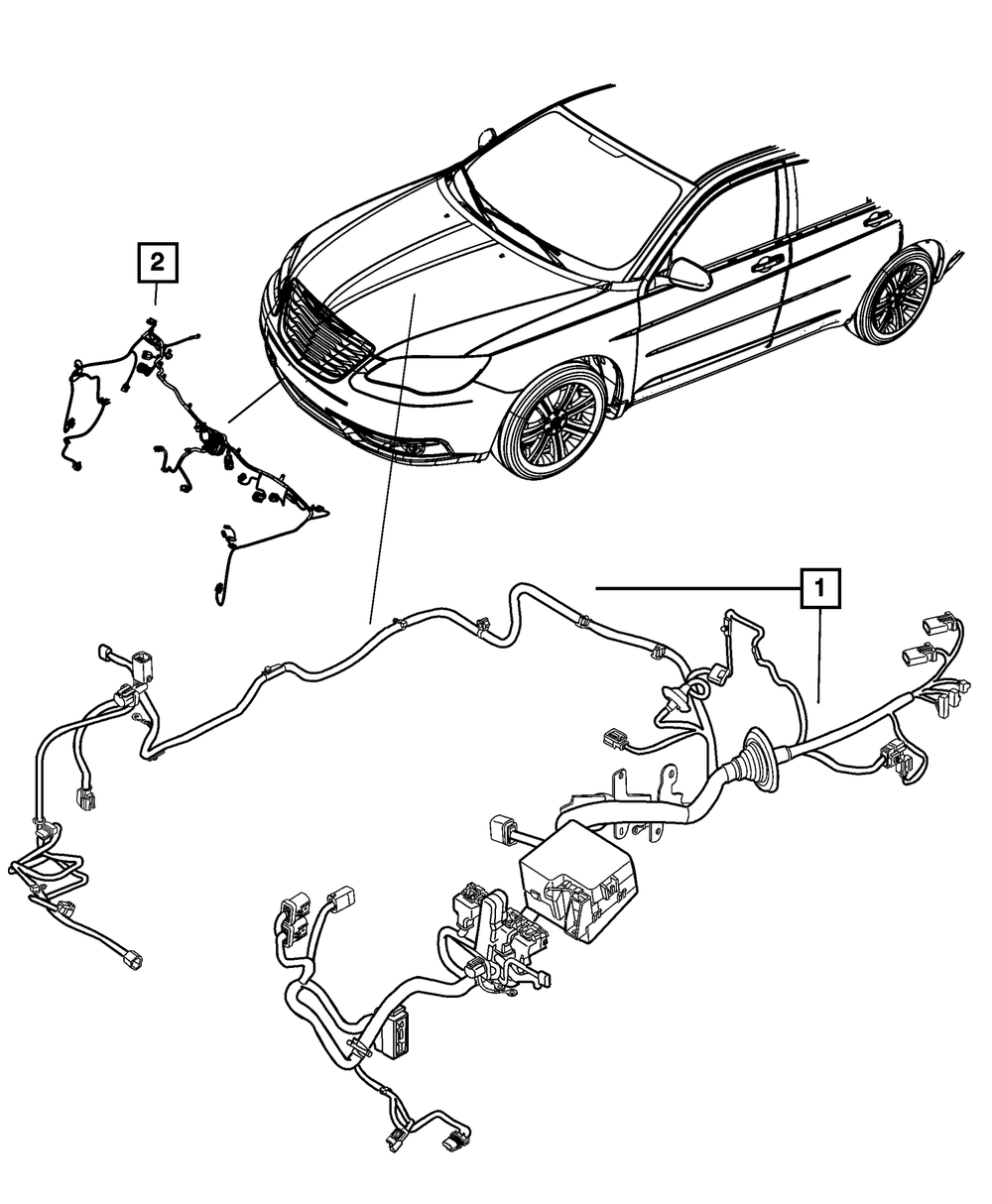 2

1