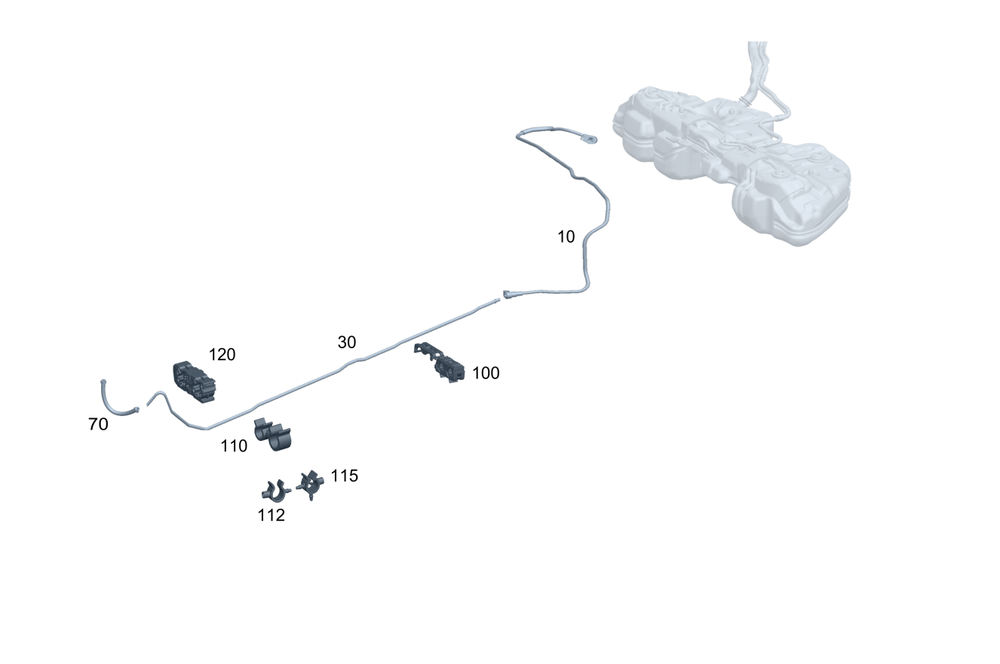 10

30

120

100

70

110

115

112