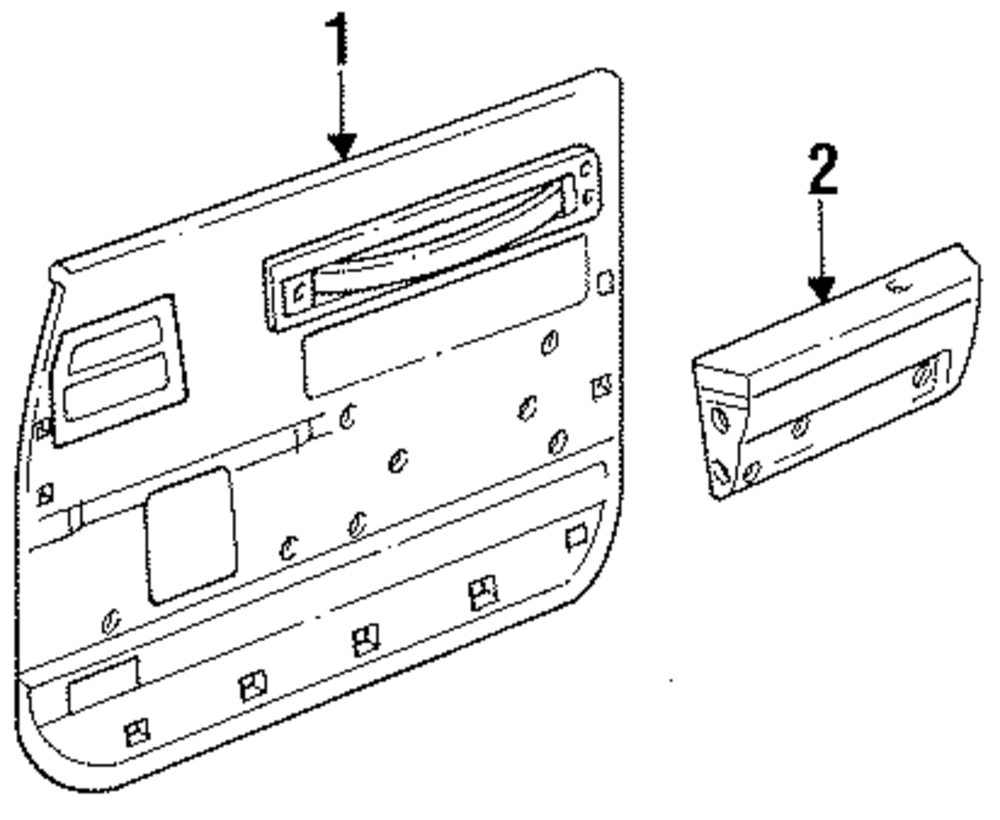 1
2