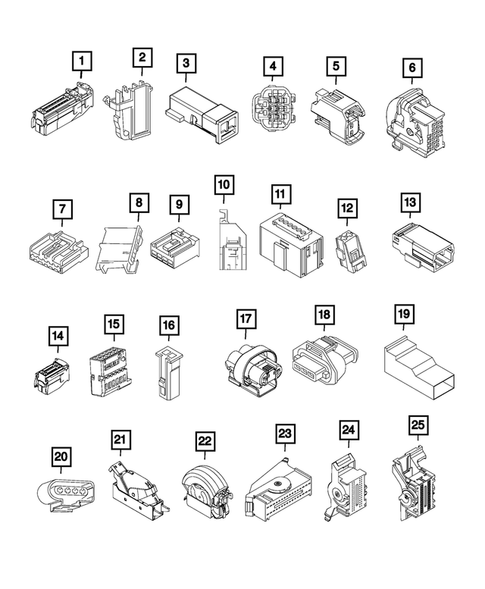 1
2
3
4
5
6
7
8
9
10
11
12
13
14
15
16
17
18
19
20
21
22
23
24
25