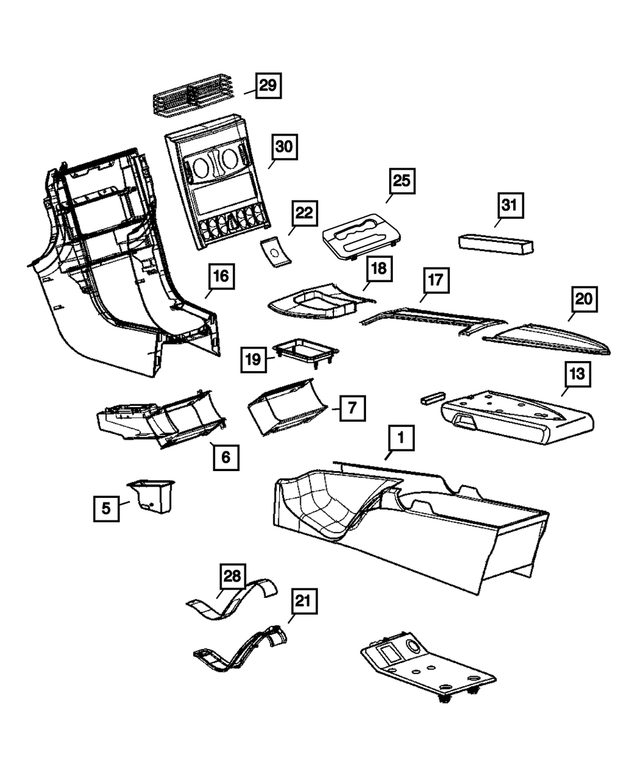 29
30
25
31
22
16
18
17
20
19
13
7
6
1
5
28
21