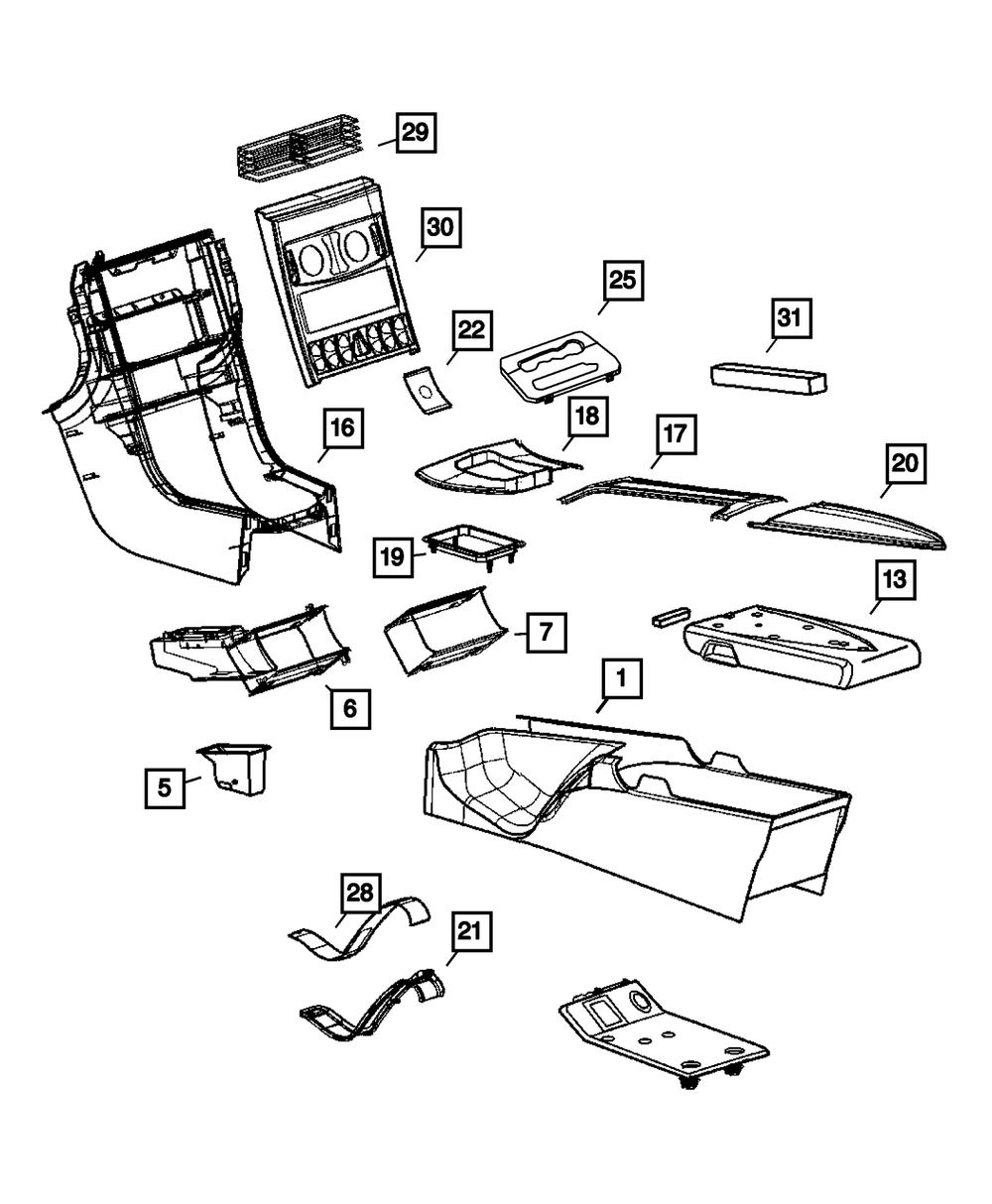 29
30
25
31
22
16
18
17
20
19
13
7
6
1
5
28
21