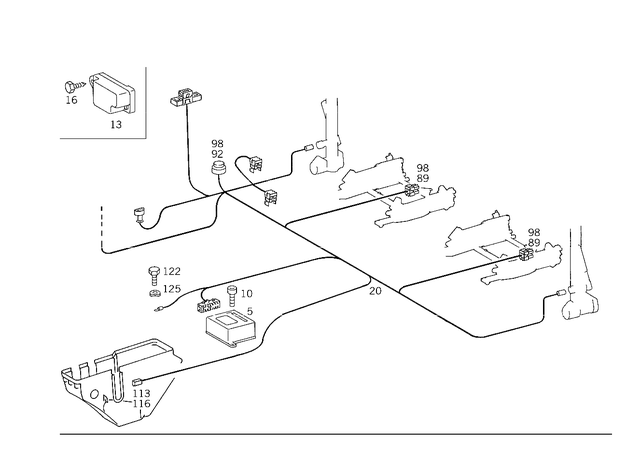 16
13
98
92
98
89
98
89
122
125
10
5
20
113
116