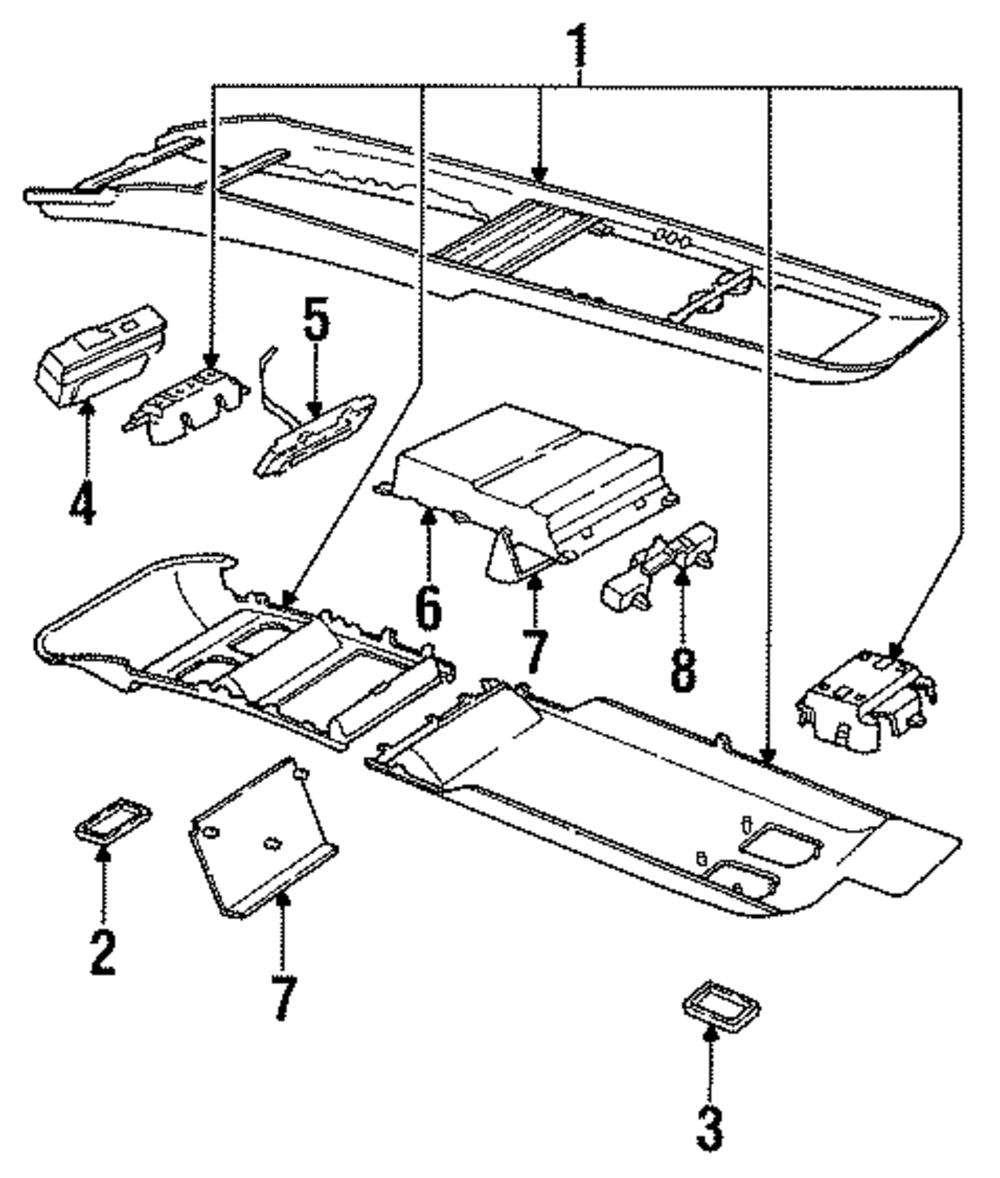 1
5
4
6
7
8
2
7
3