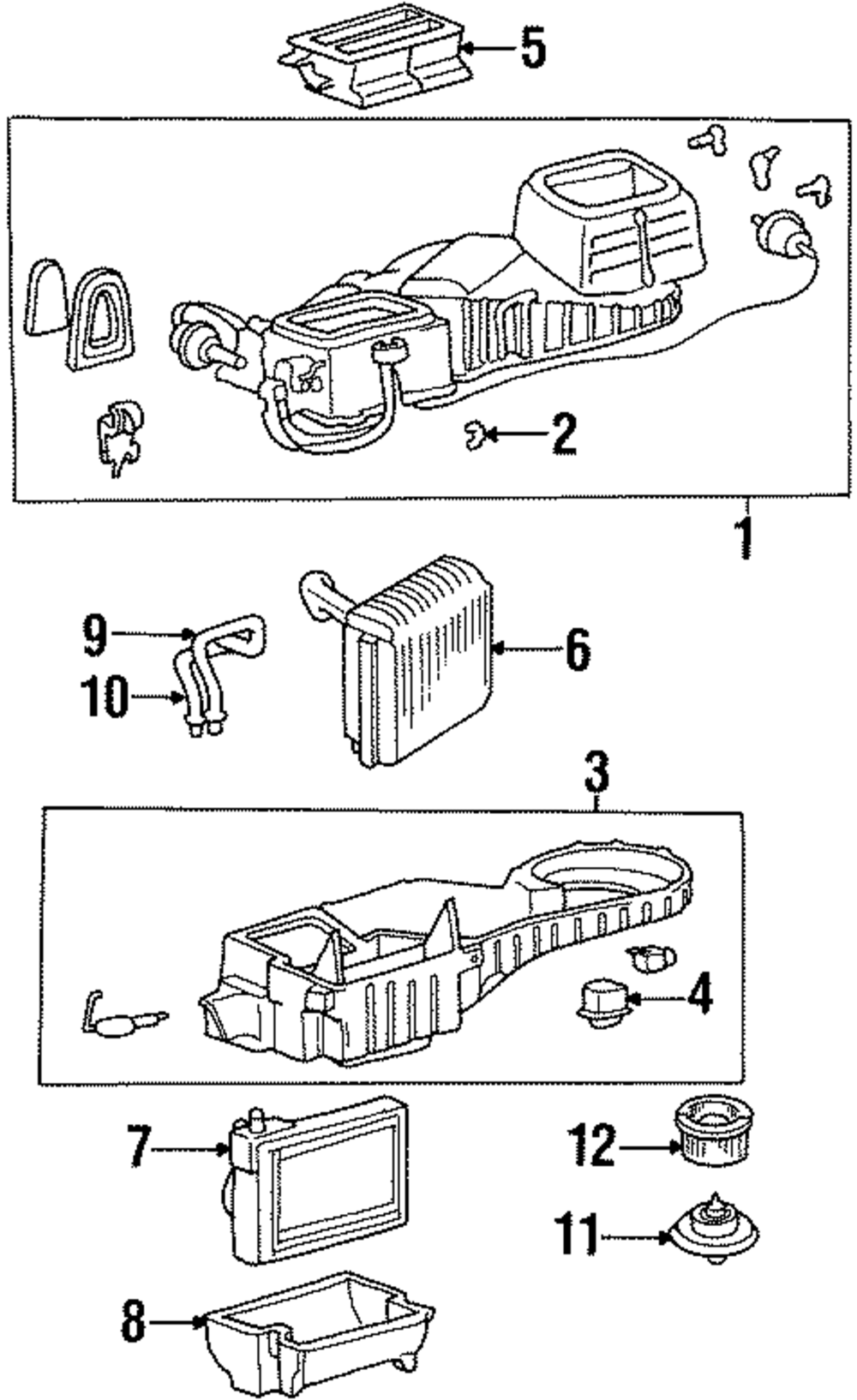 5
2
1
9
10
6
3
4
7
12
11
8