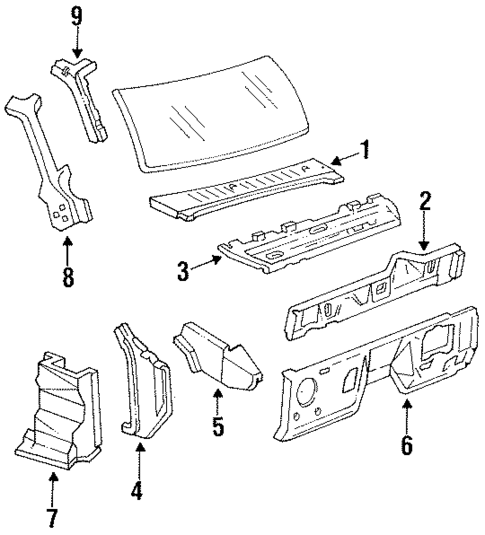 9
1
2
8
3
5
6
4
7