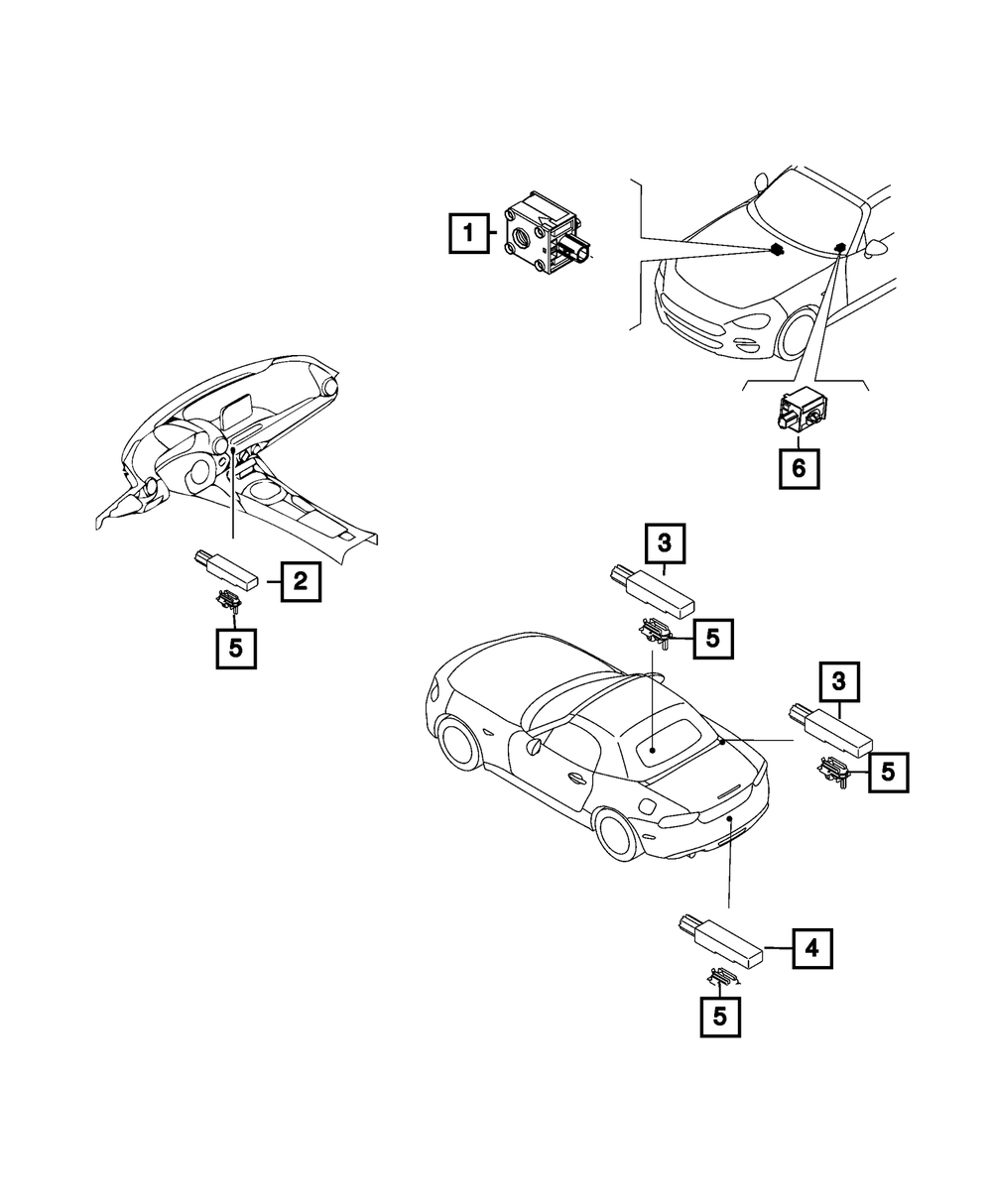 1
6
2
5
3
5
3
5
4
5