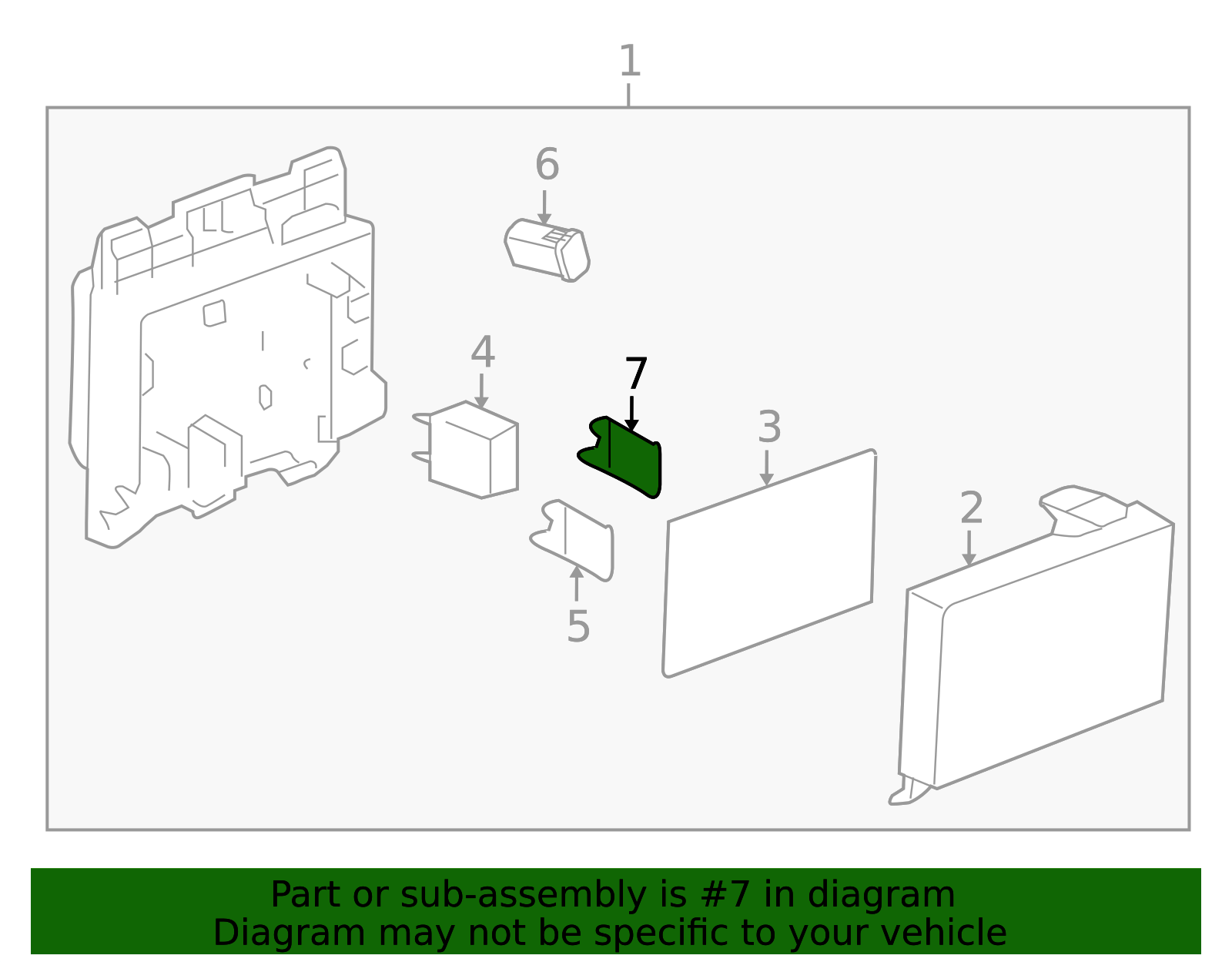 1
6
4
7
3
2
5

Part or sub-assembly is #7 in diagram
Diagram may not be specific to your vehicle