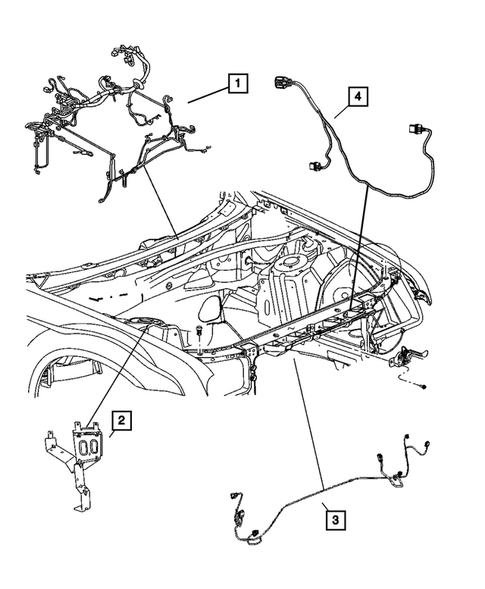 1
4
2
3