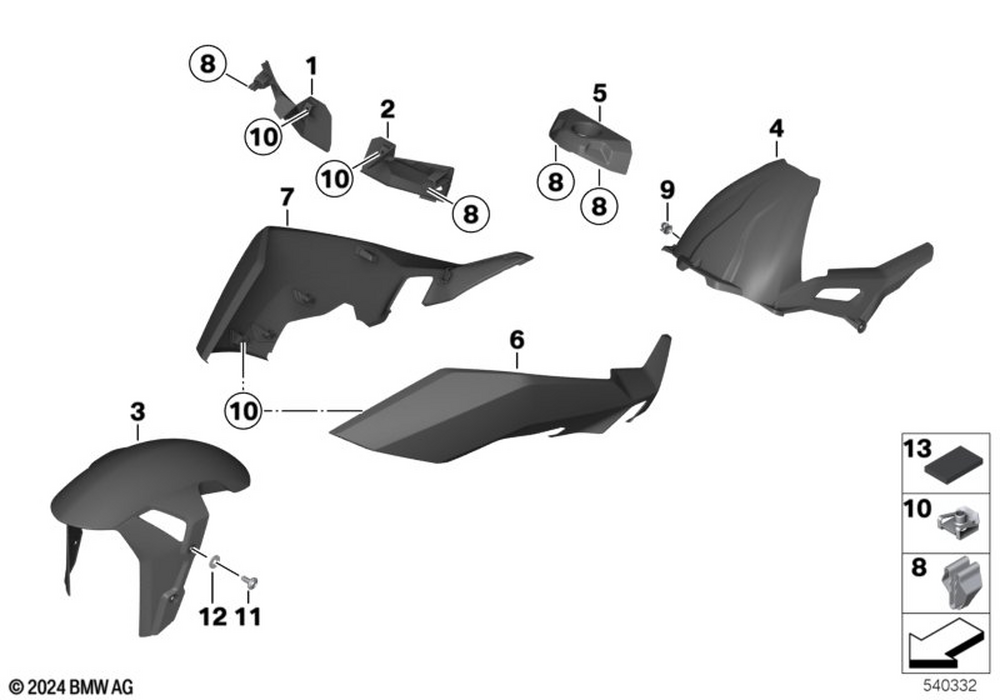 8
1
10
2
10
8
5
8
8
4
9
7
6
10
3
12
11
13
10
8
© 2024 BMW AG
540332