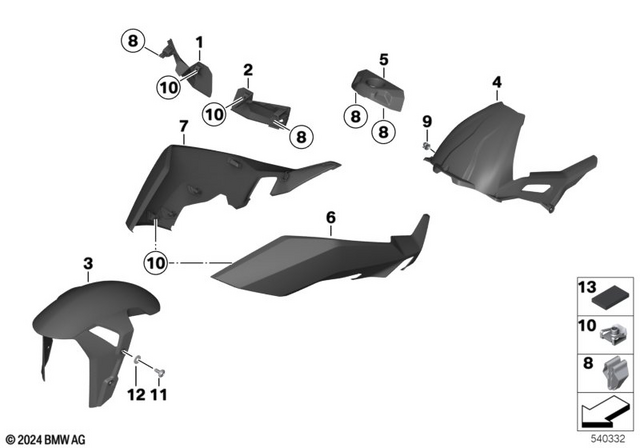 8
1
10
2
10
8
5
8
8
4
9
7
6
10
3
12
11
13
10
8
© 2024 BMW AG
540332