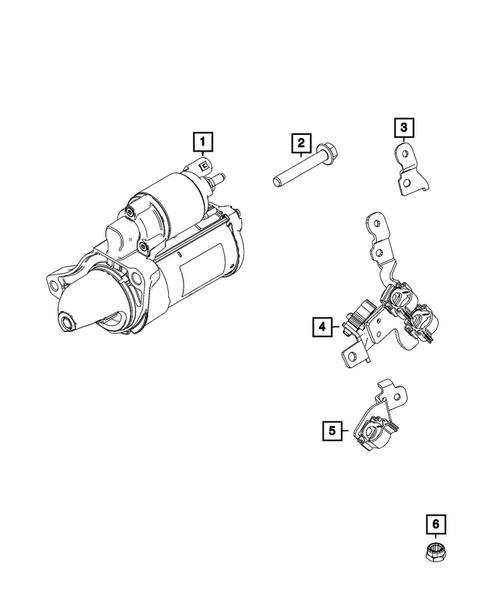 1
2
3
4
5
6