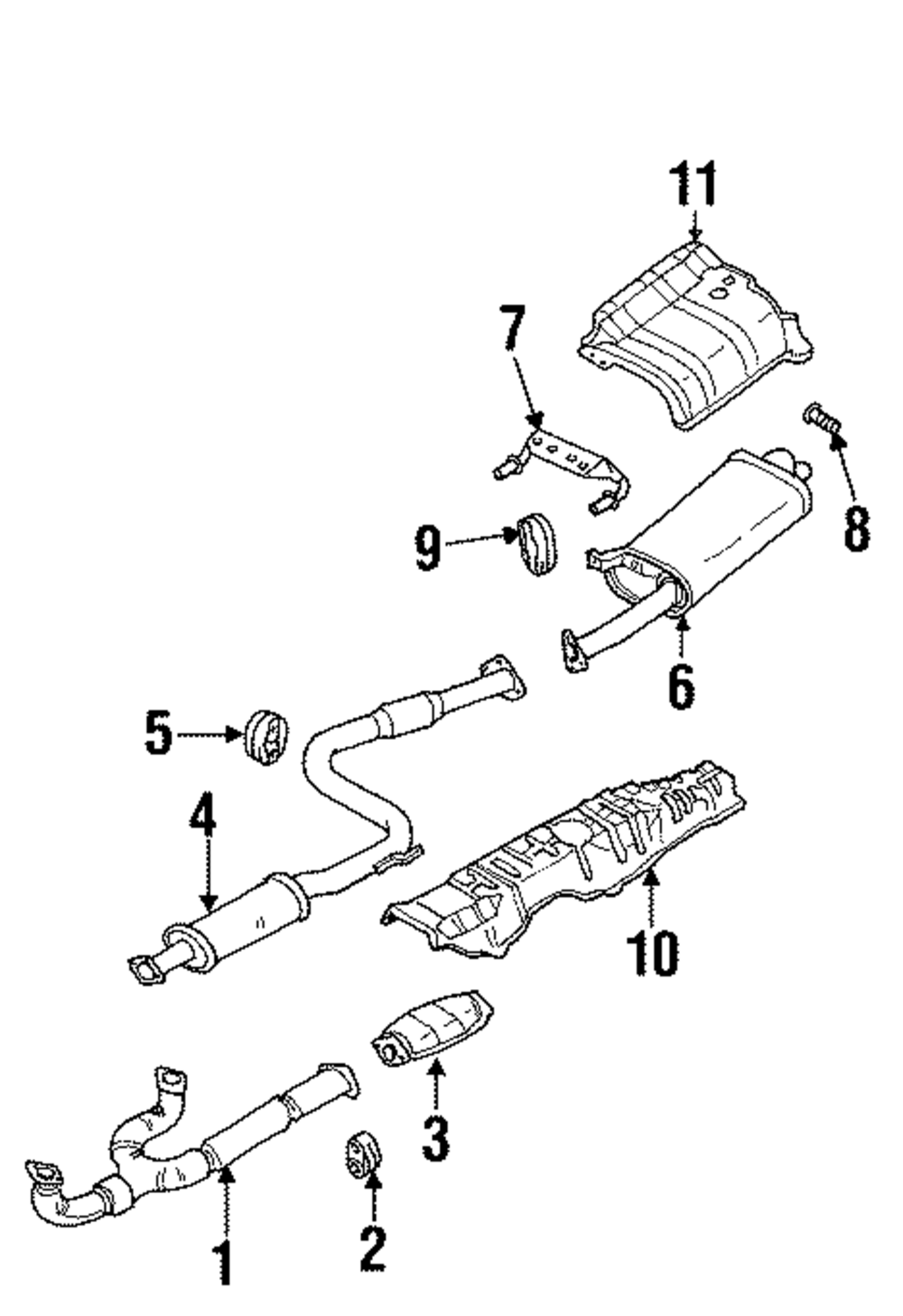 11
7
8
9
6
5
4
10
3
1
2