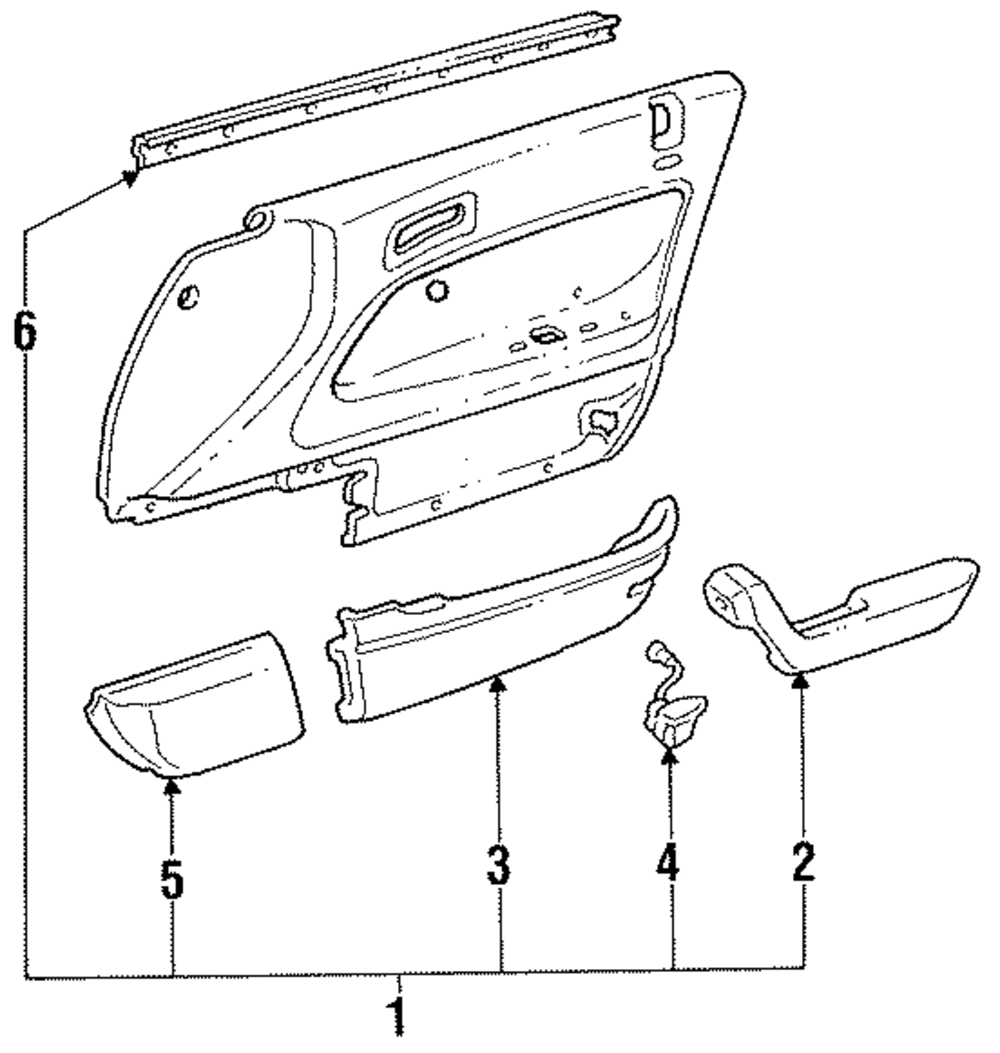 6
5
3
4
2
1