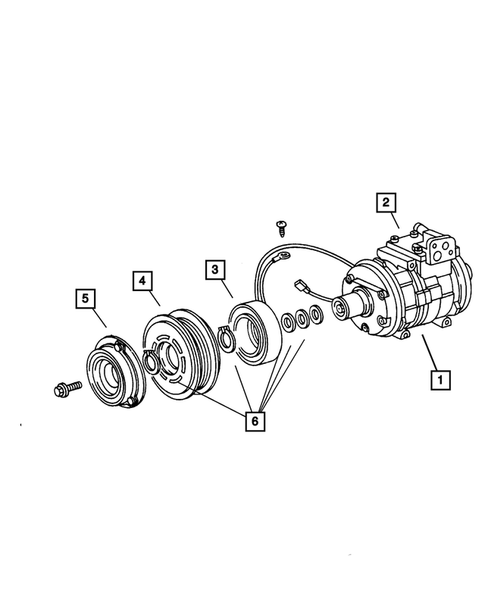 2
3
4
5
1
6