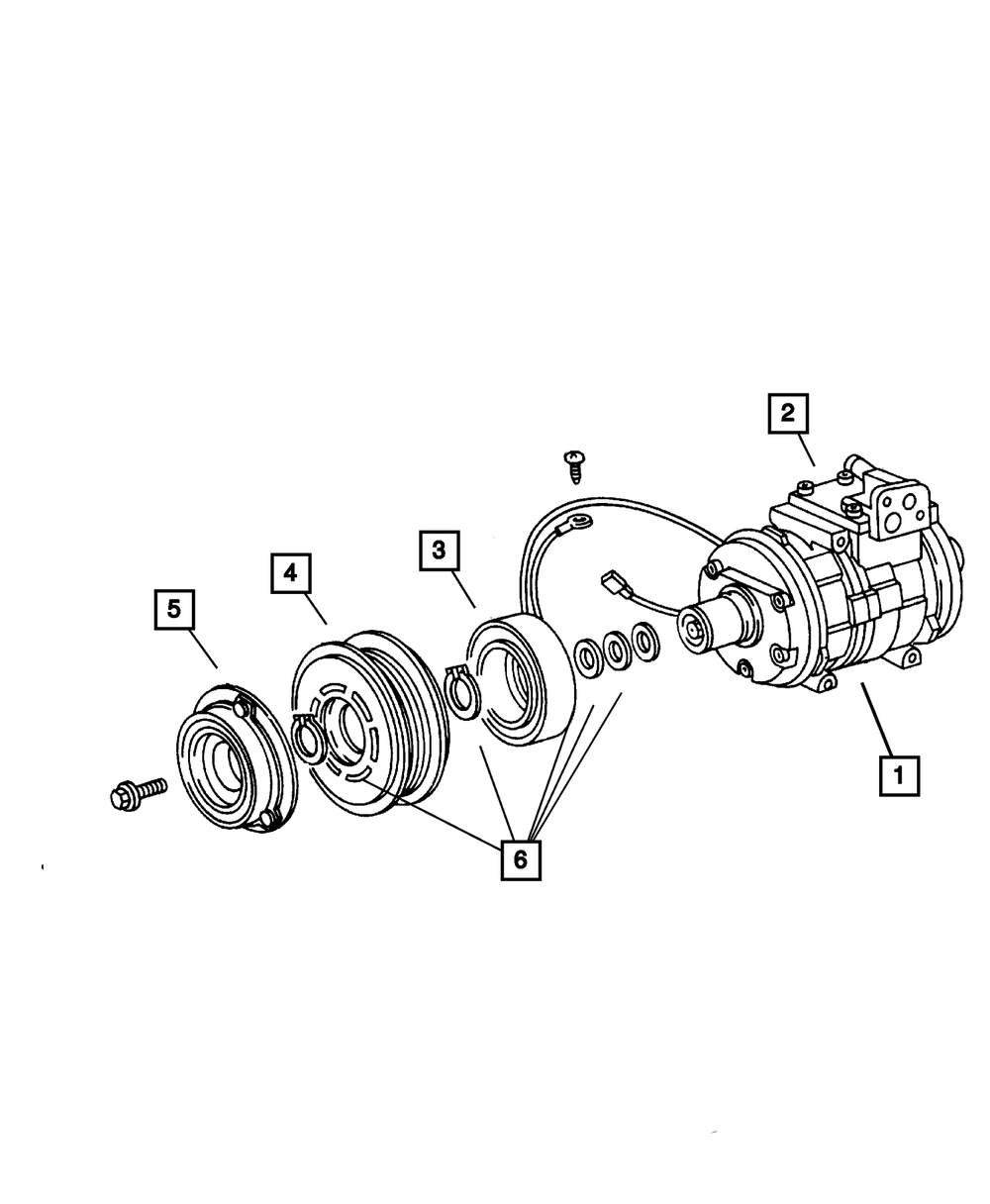 2
3
4
5
1
6