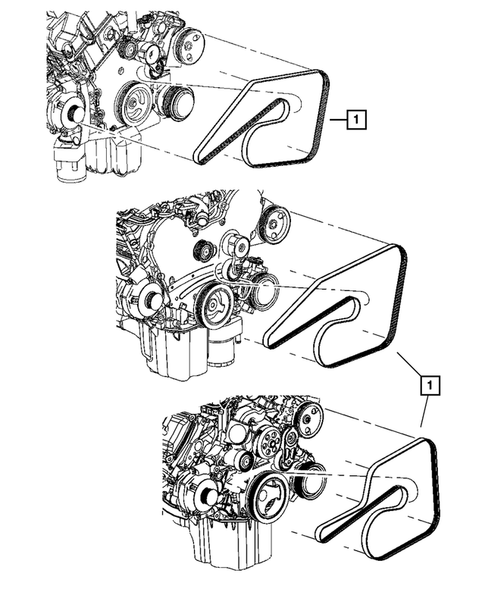 1

1