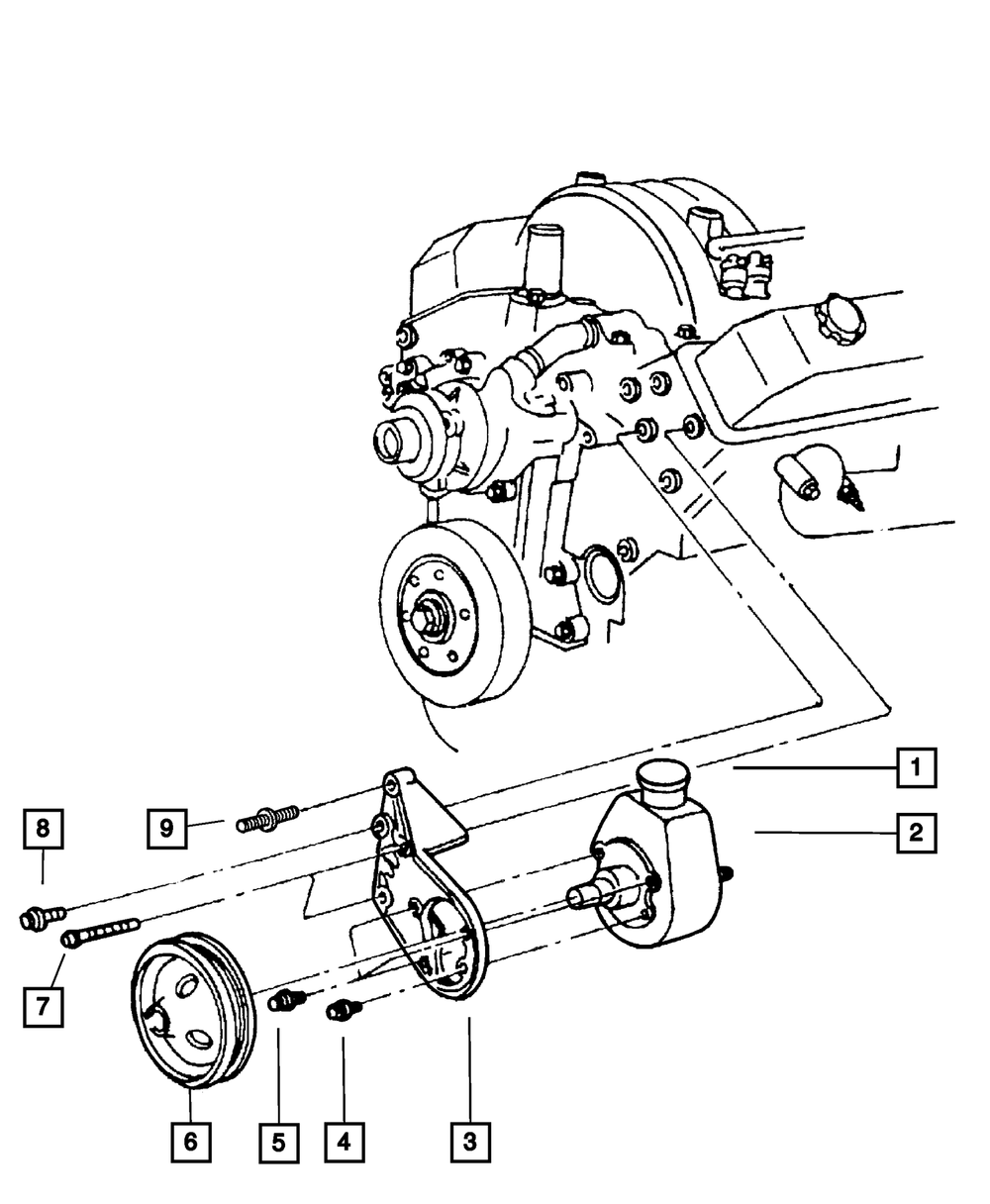 1
2
8
9
7
6
5
4
3