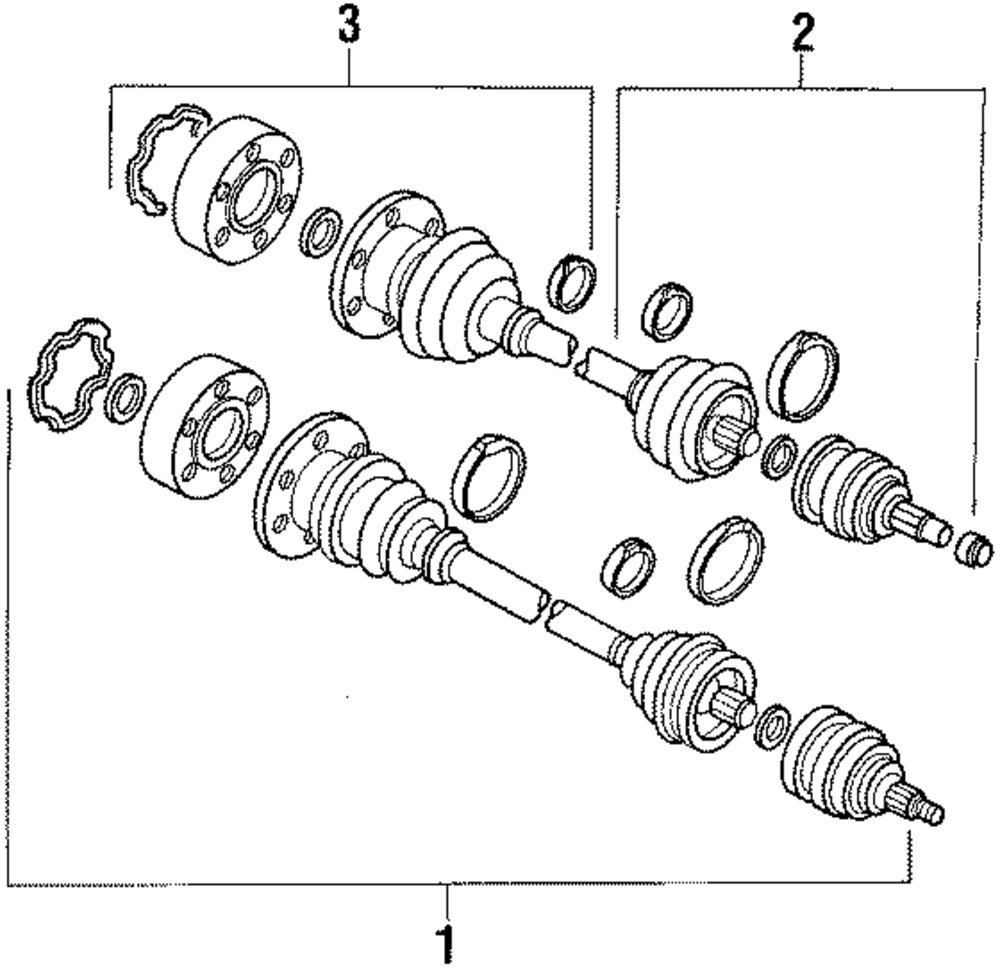 3
2
1