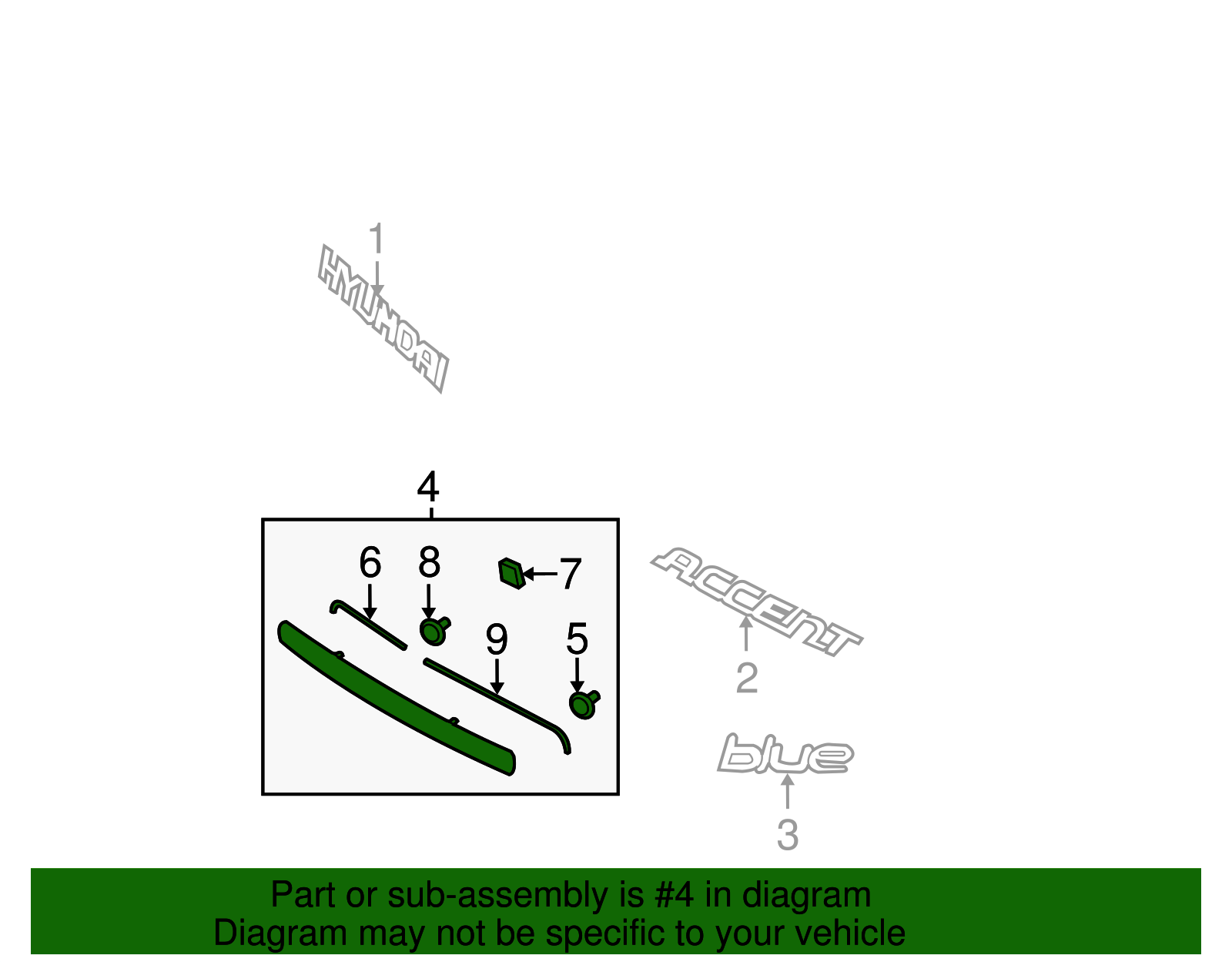 1
HYUNDAI
4
6
8
7
9
5
ACCENT
2
blue
3

Part or sub-assembly is #4 in diagram
Diagram may not be specific to your vehicle