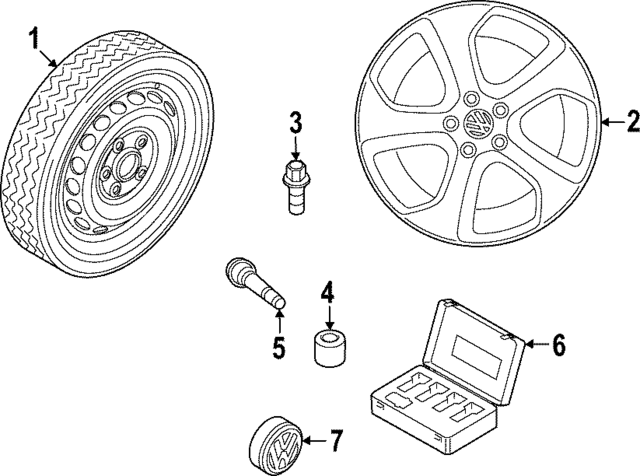 1
2
3
4
5
6
7