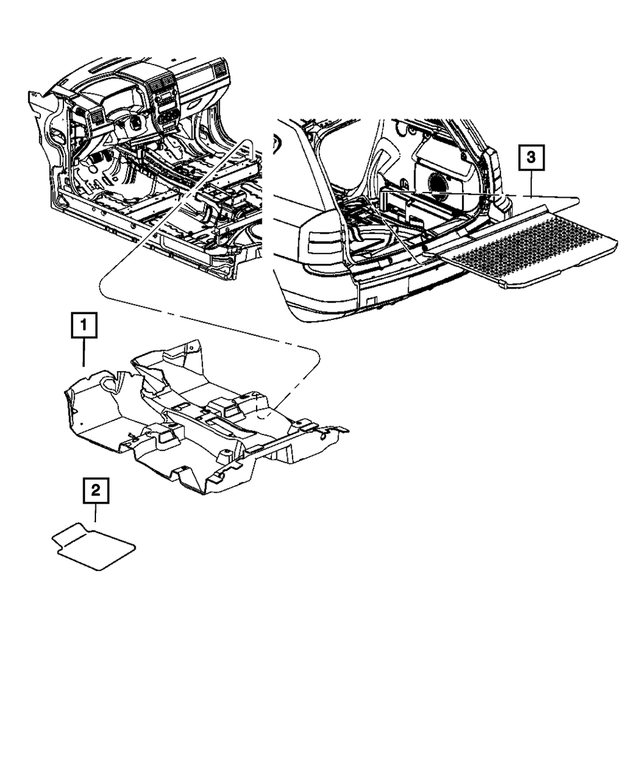 3

1

2