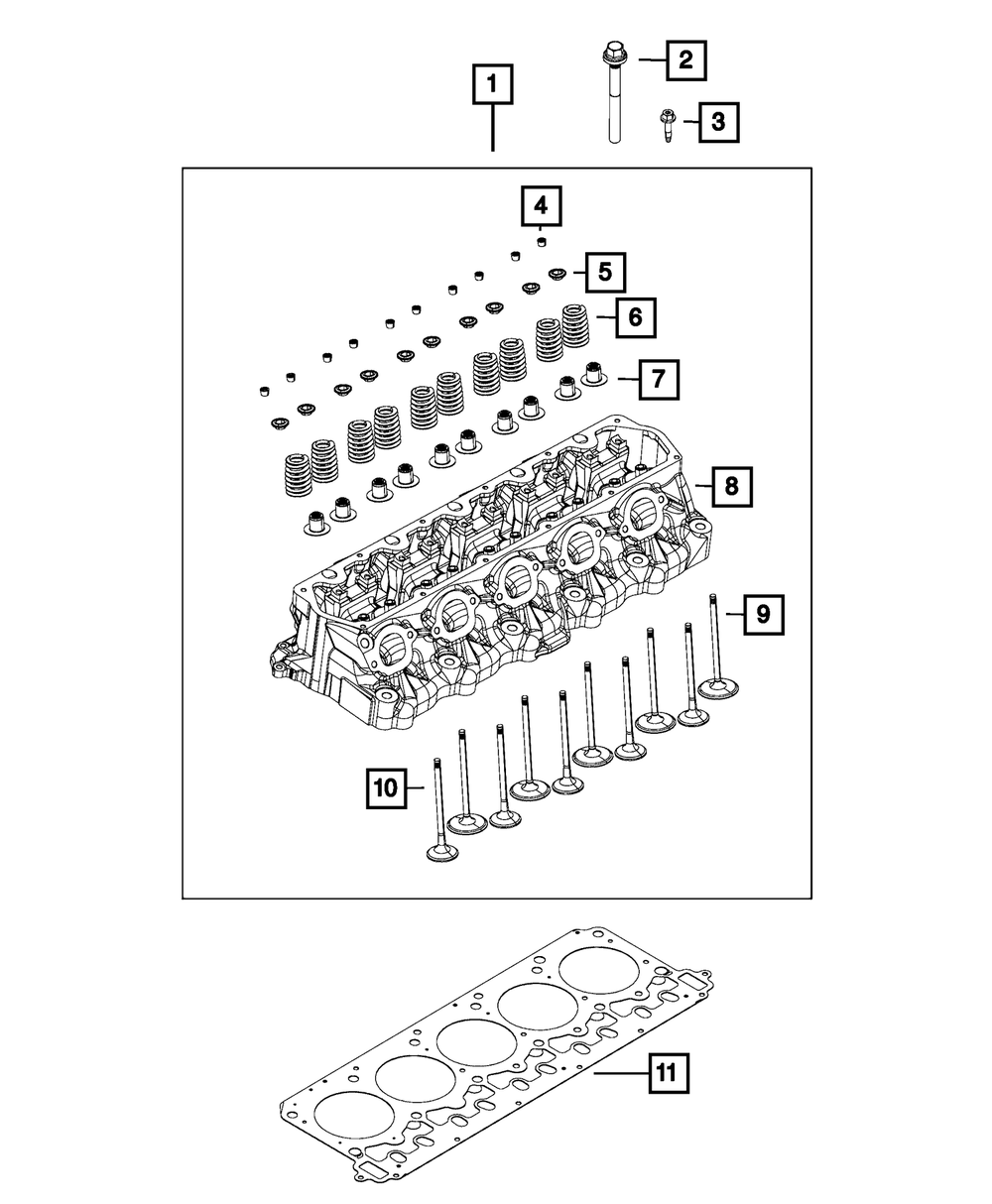 1
2
3
4
5
6
7
8
9
10
11