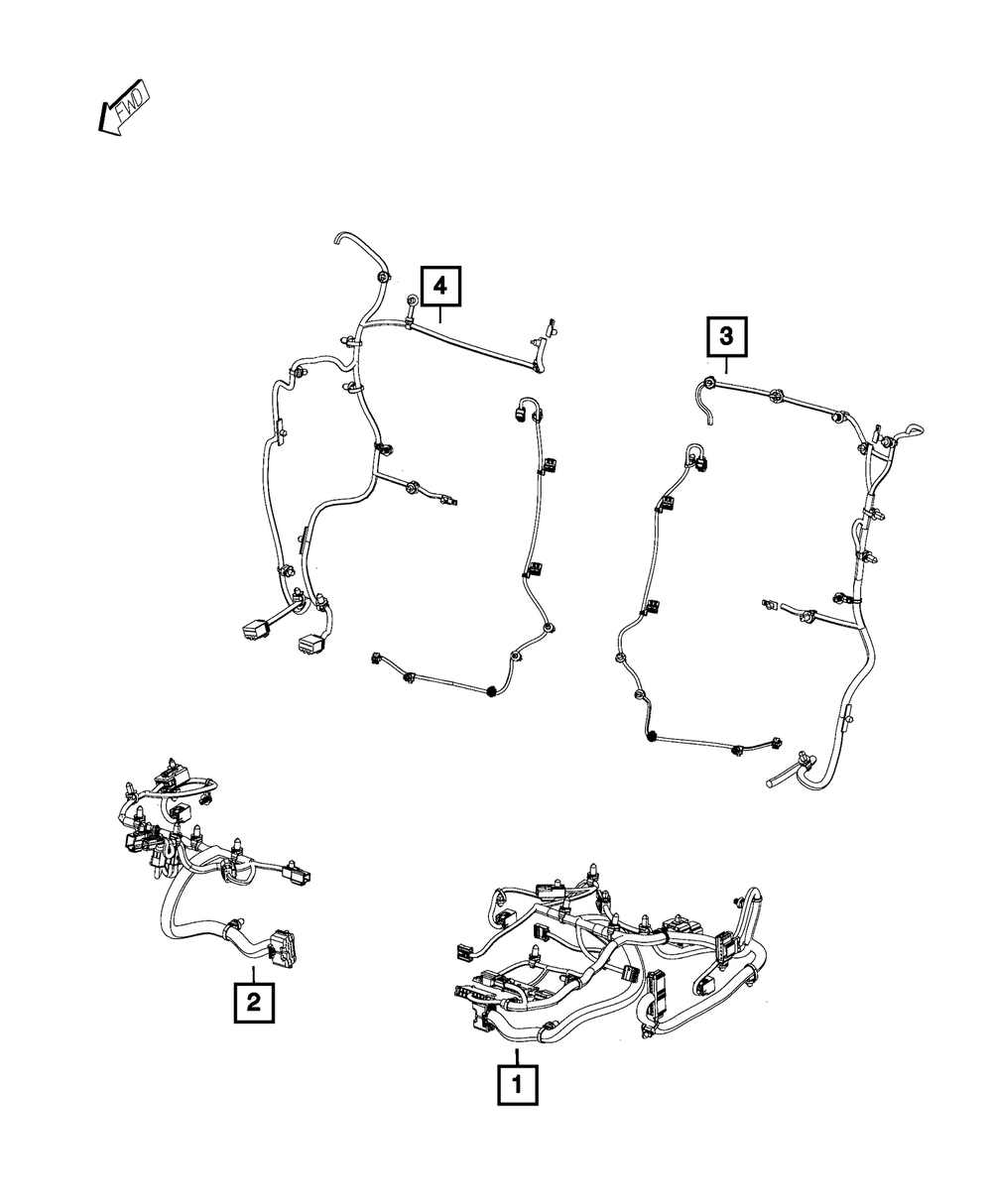 FWD

4

3

2

1