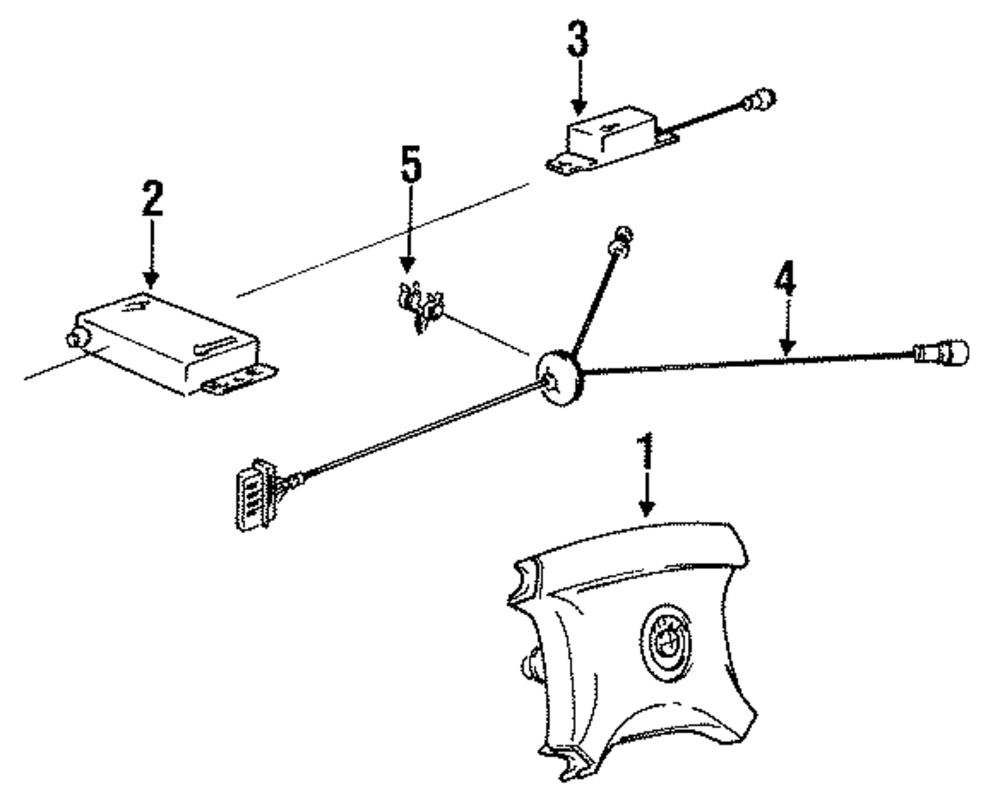 3
5
2
4
1