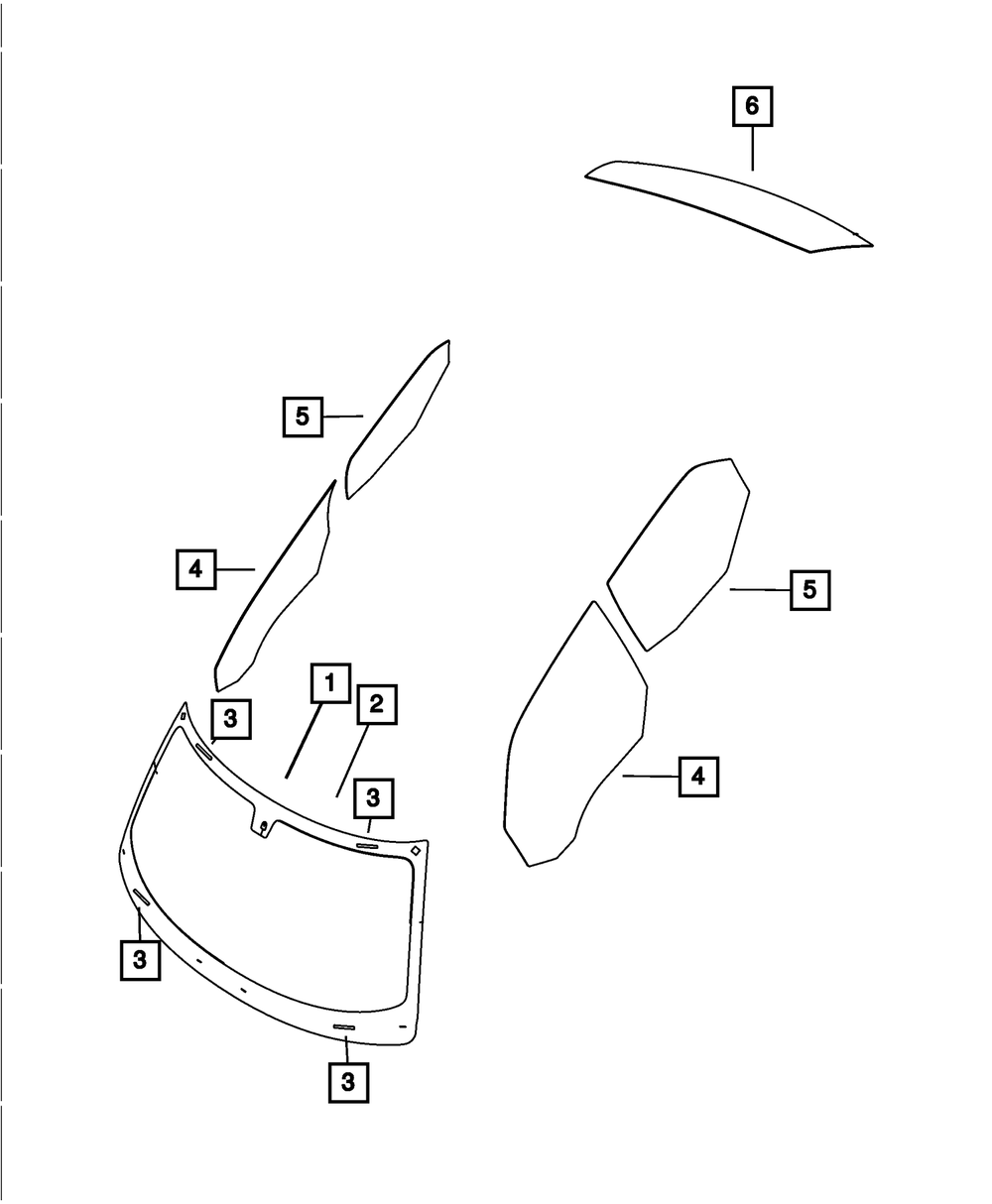 6
5
4
5
1
2
3
3
4
3
3