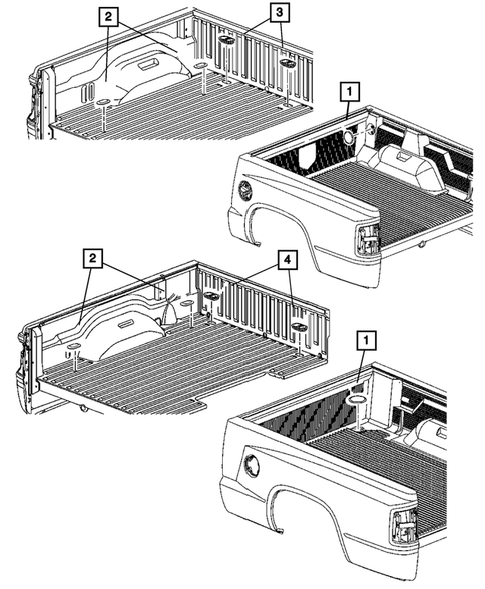 2
3
1
2
4
1