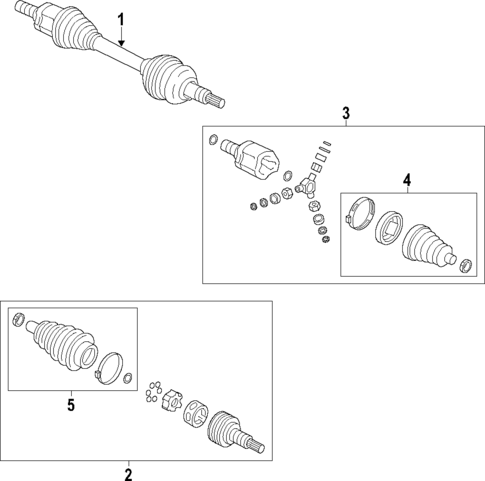 1

3

4

5

2