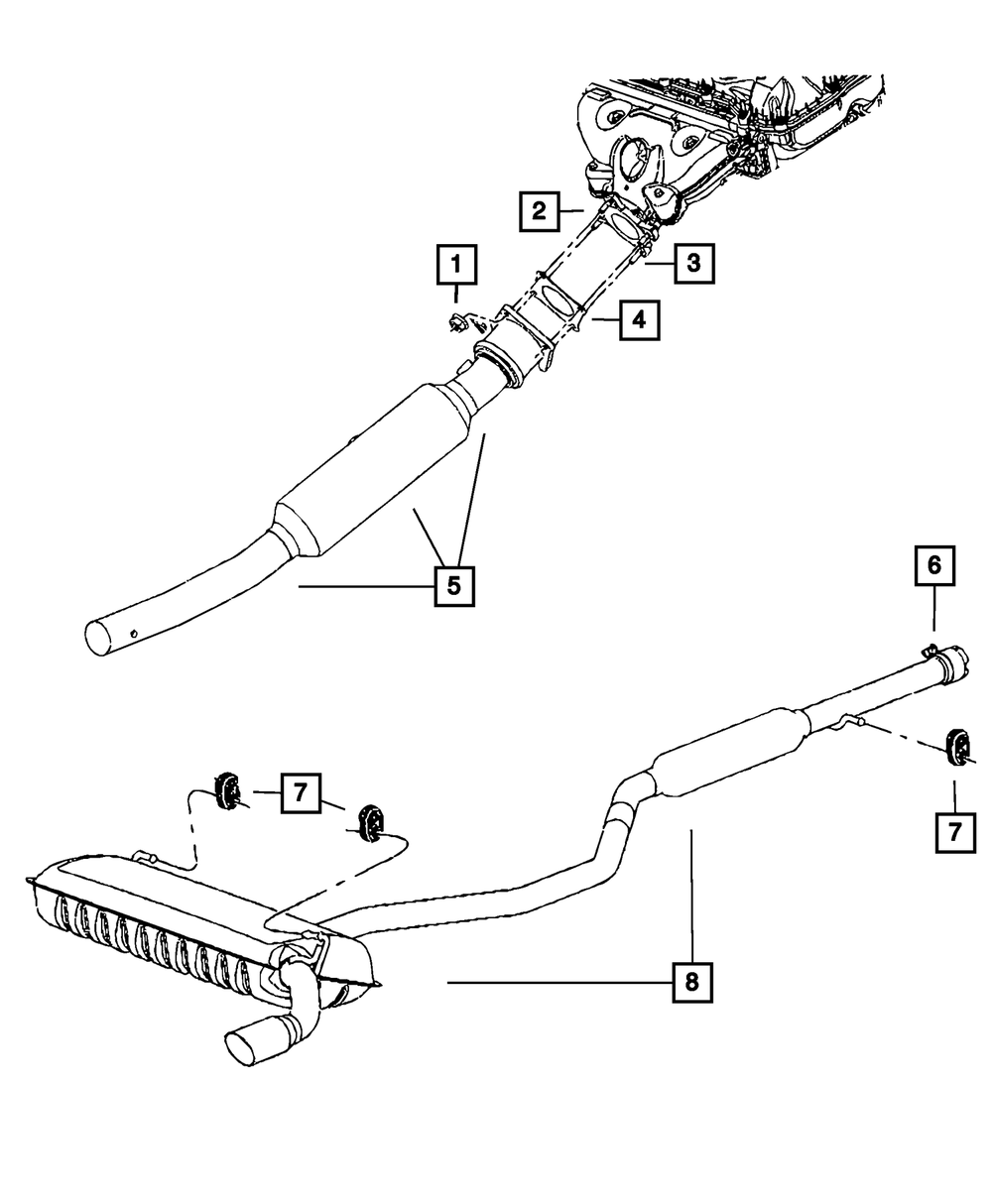 2
1
3
4
5
6
7
7
8