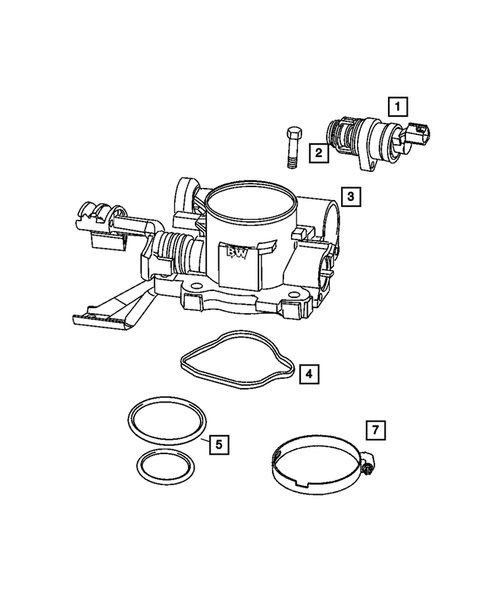 1
2
3
BW
4
5
7