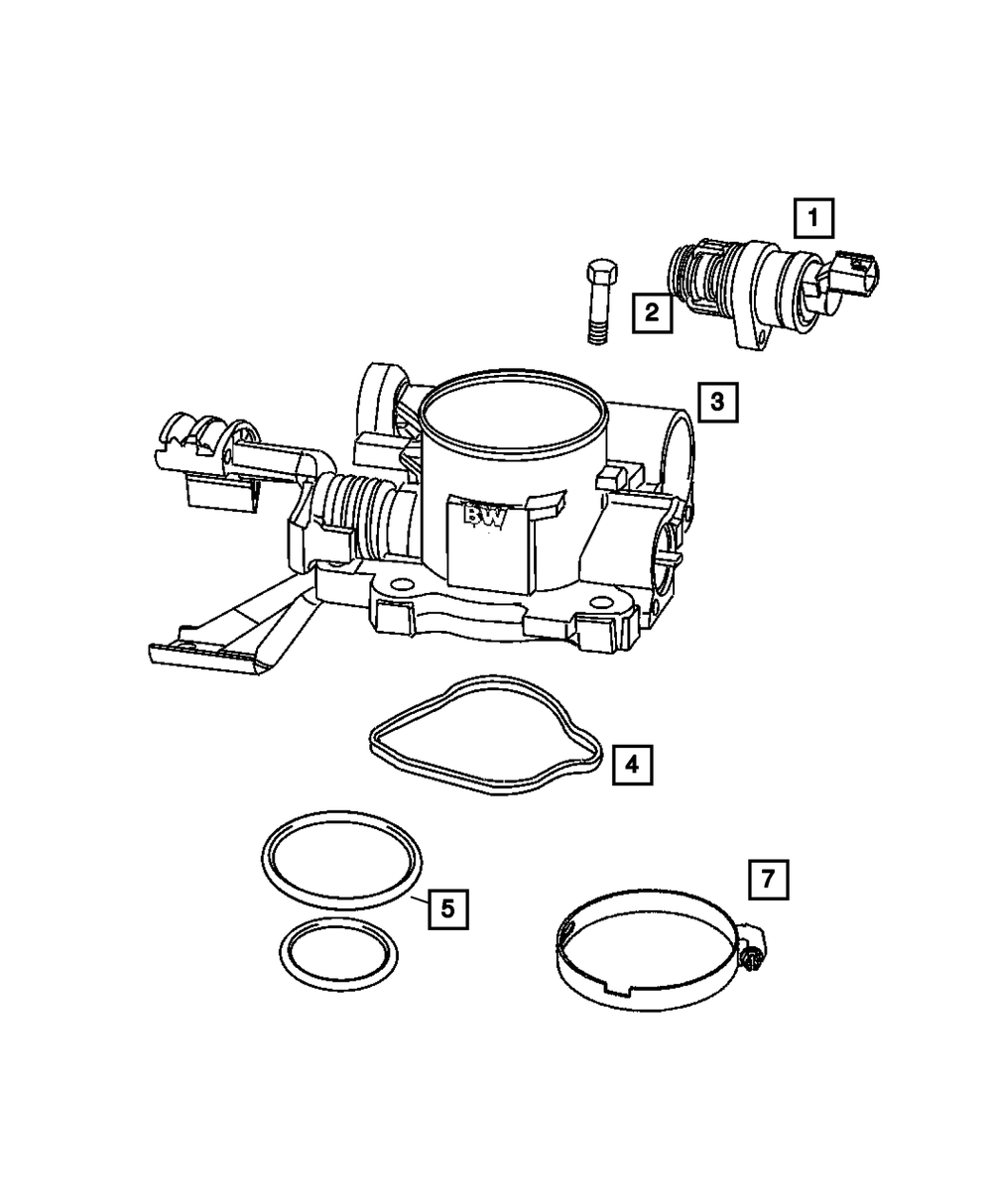 1
2
3
BW
4
5
7