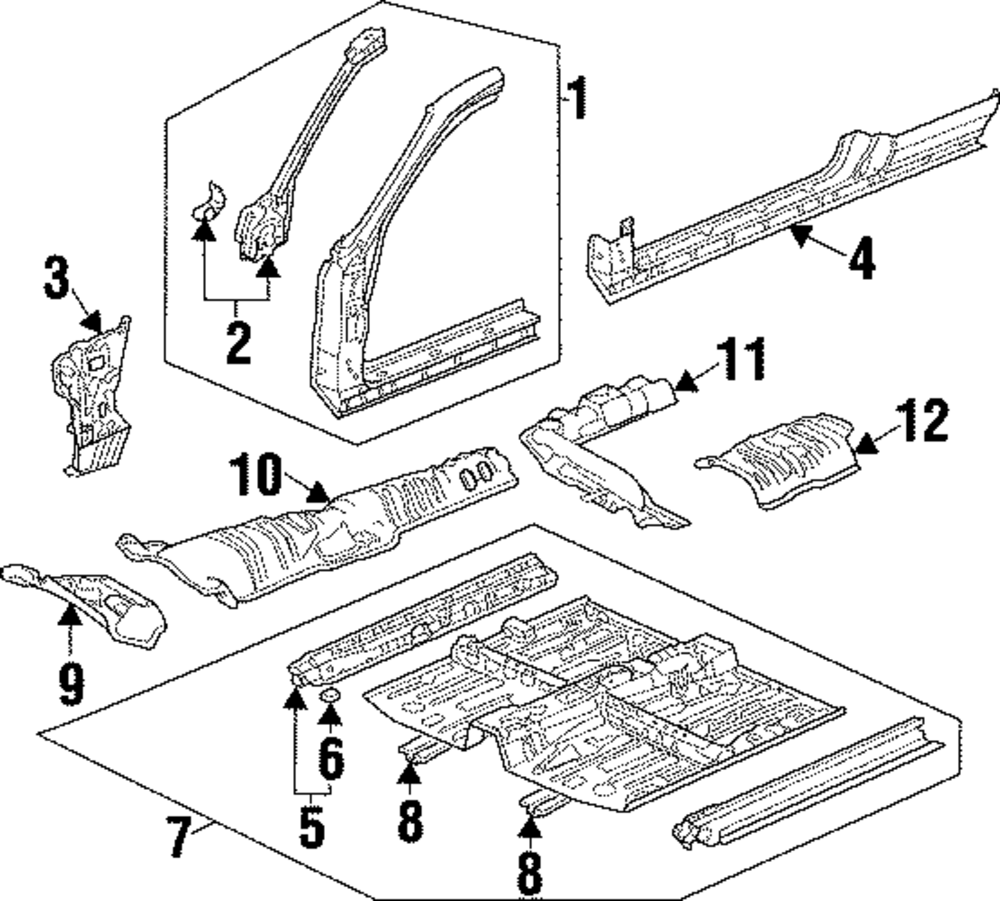 1
2
3
4
11
12
10
9
6
5
7
8
8