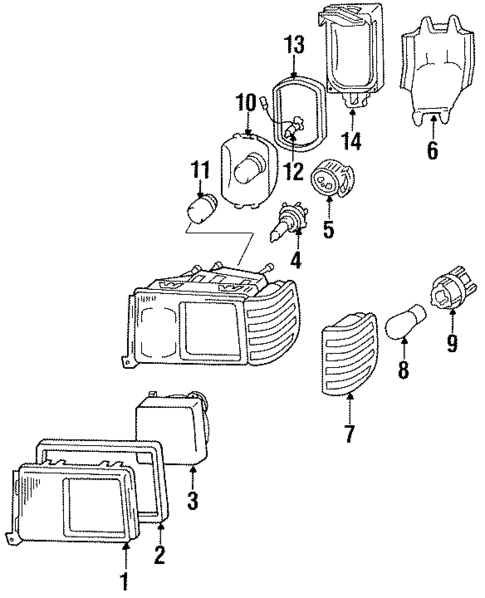 13
10
14
6
12
11
5
4
9
8
7
3
2
1