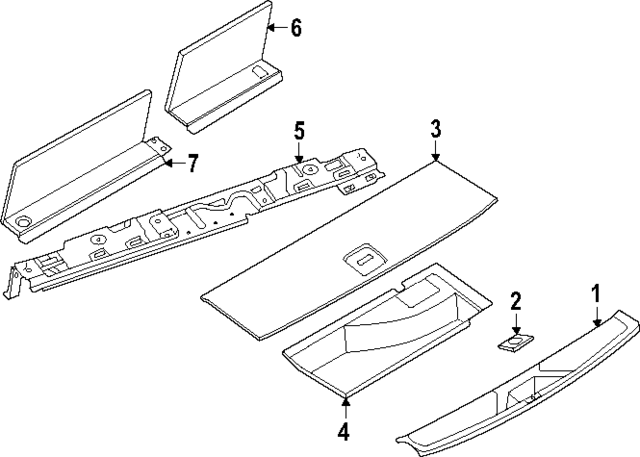 6
7
5
3
2
1
4