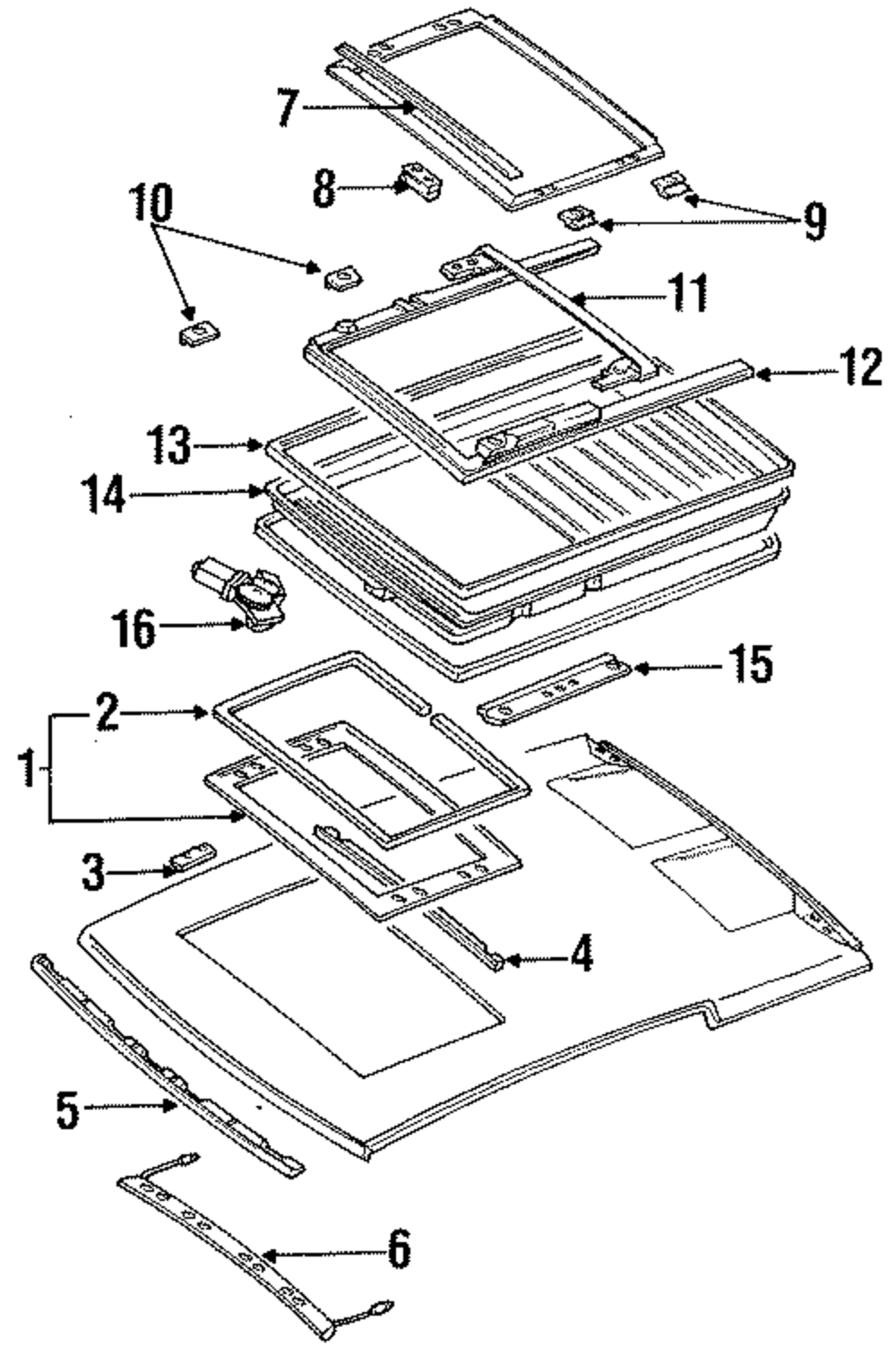 7
8
10
9
11
12
13
14
16
15
2
1
3
4
5
6