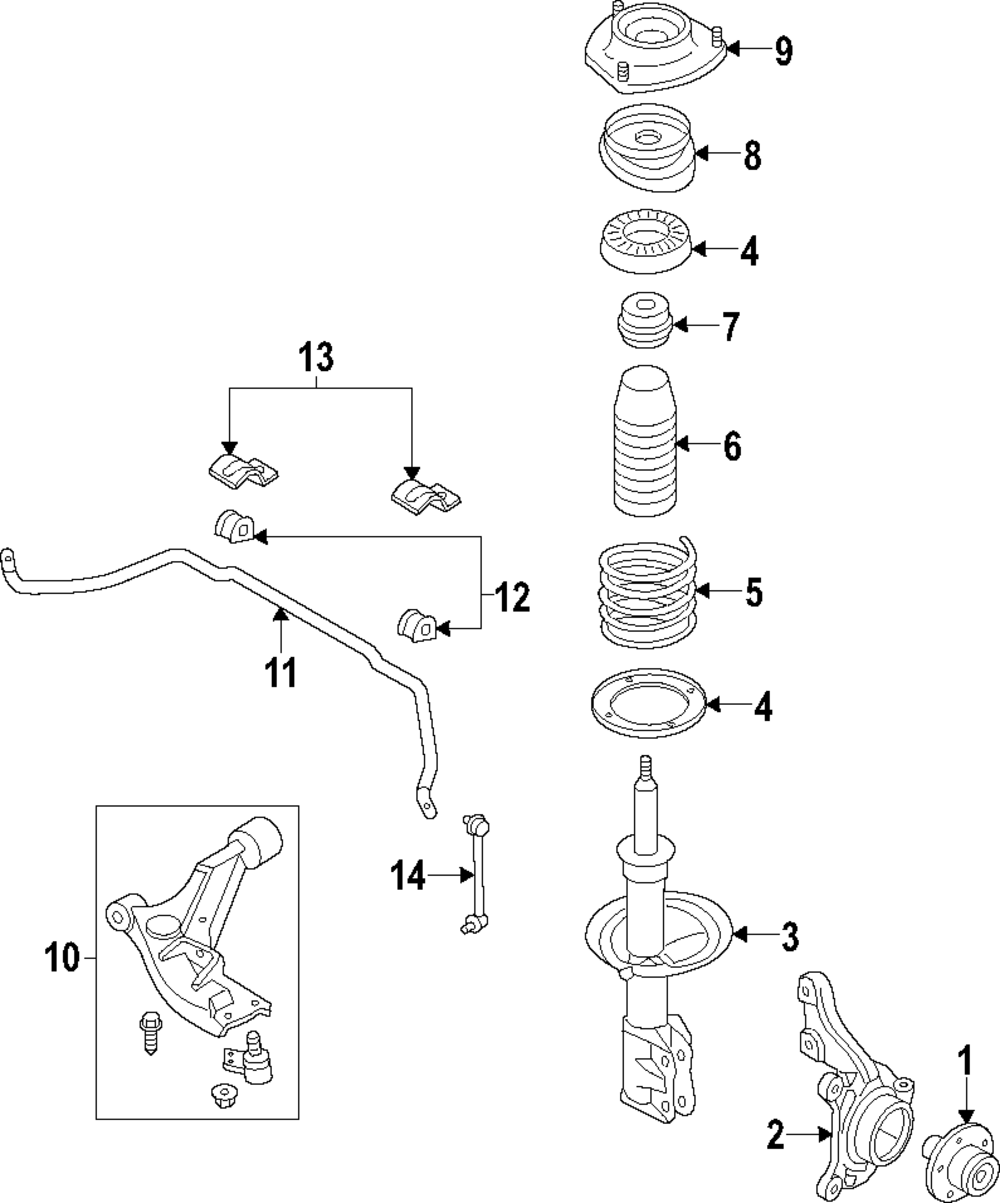 9
8
4
7
13
6
12
5
11
4
14
3
10
1
2