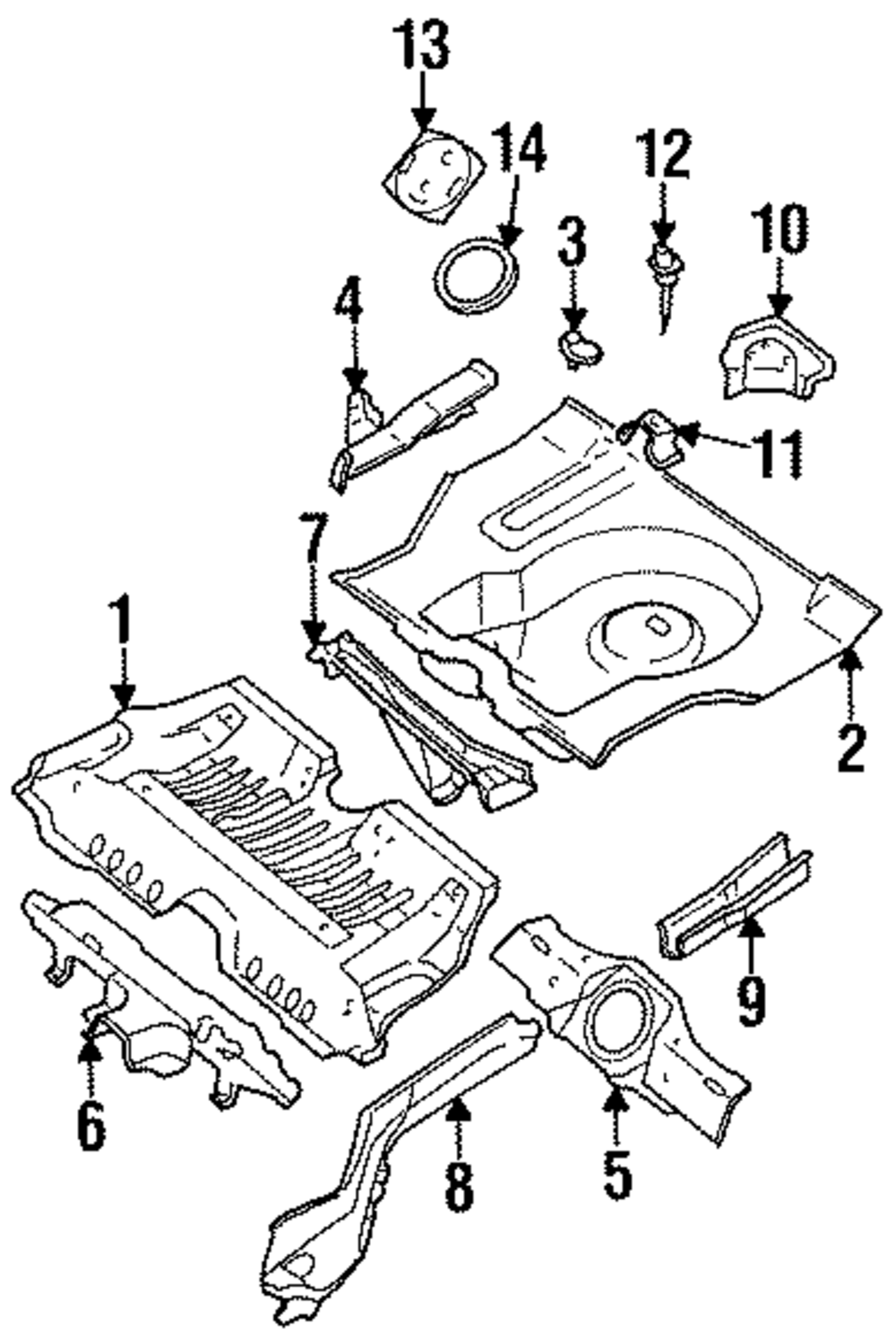 13
14
12
3
10
4
11
7
1
2
9
6
8
5