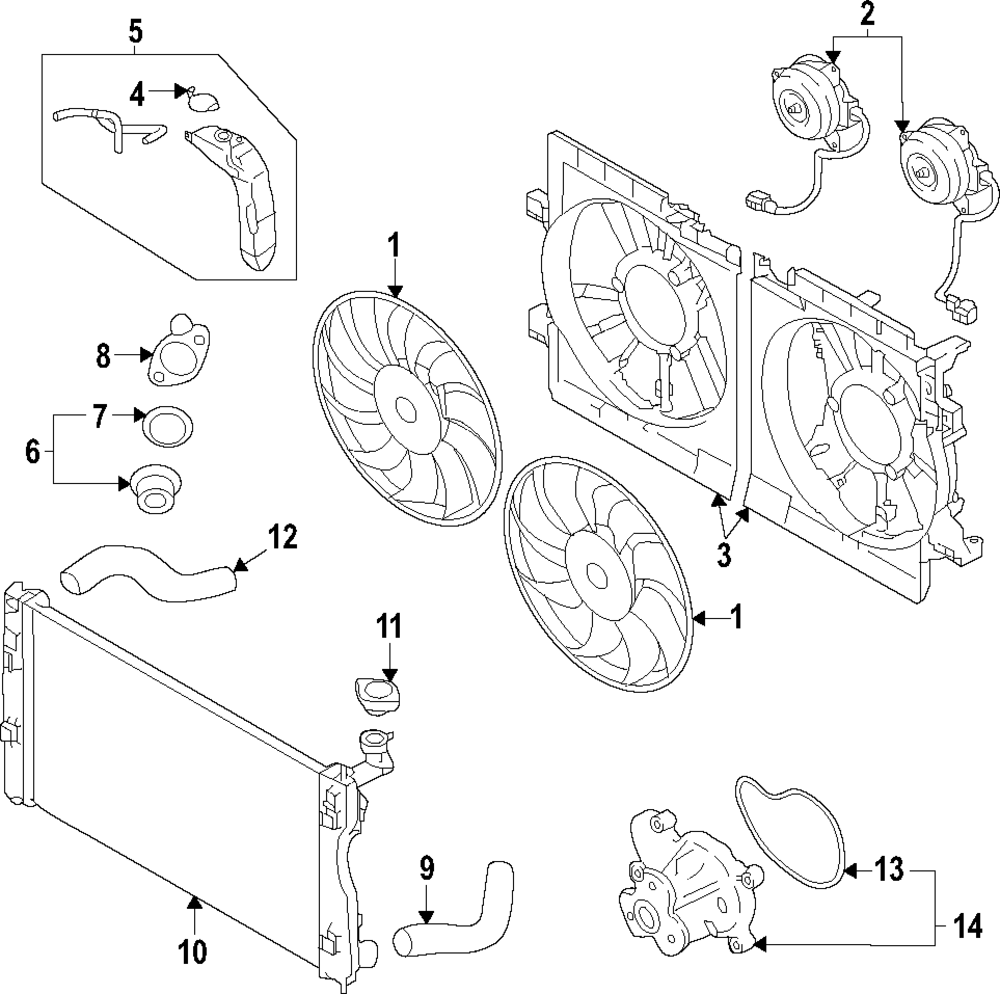 5
4
2
1
8
7
6
3
12
1
11
9
10
13
14