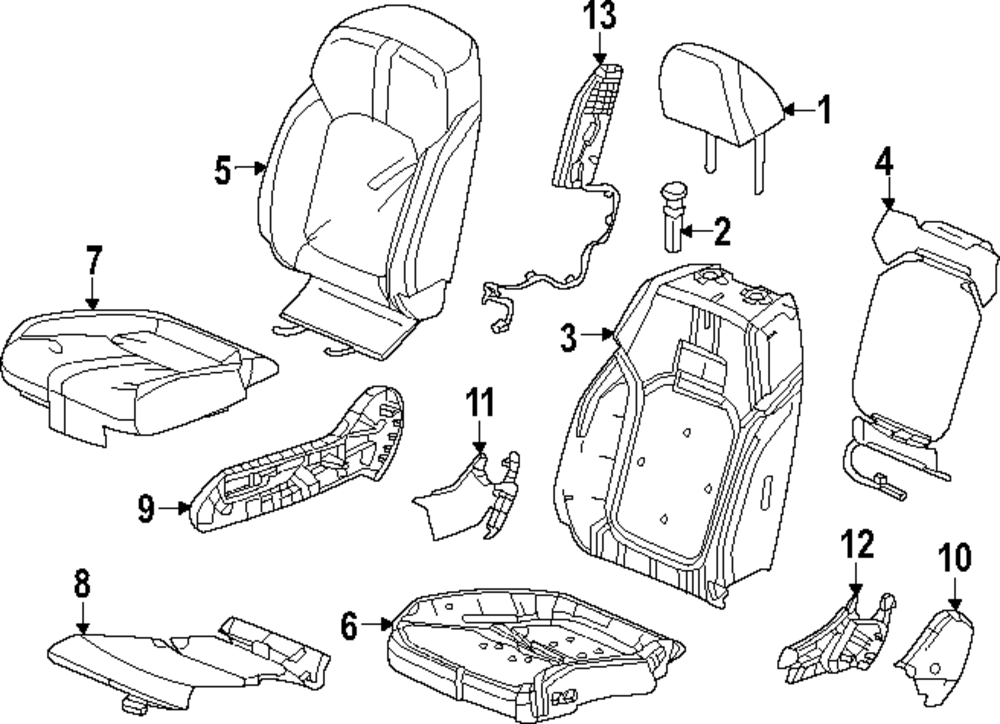 13
1
5
4
2
7
3
11
9
12
10
8
6